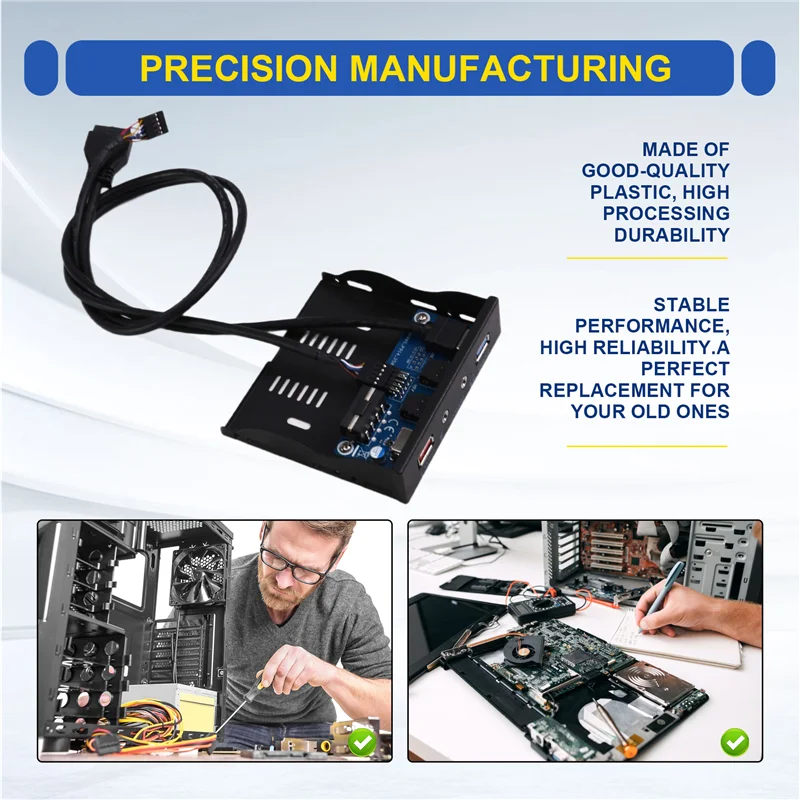 PRECISION MANUFACTURING

MADE OF GOOD-QUALITY PLASTIC, HIGH PROCESSING DURABILITY

STABLE PERFORMANCE, HIGH RELIABILITY.A PERFECT REPLACEMENT FOR YOUR OLD ONES