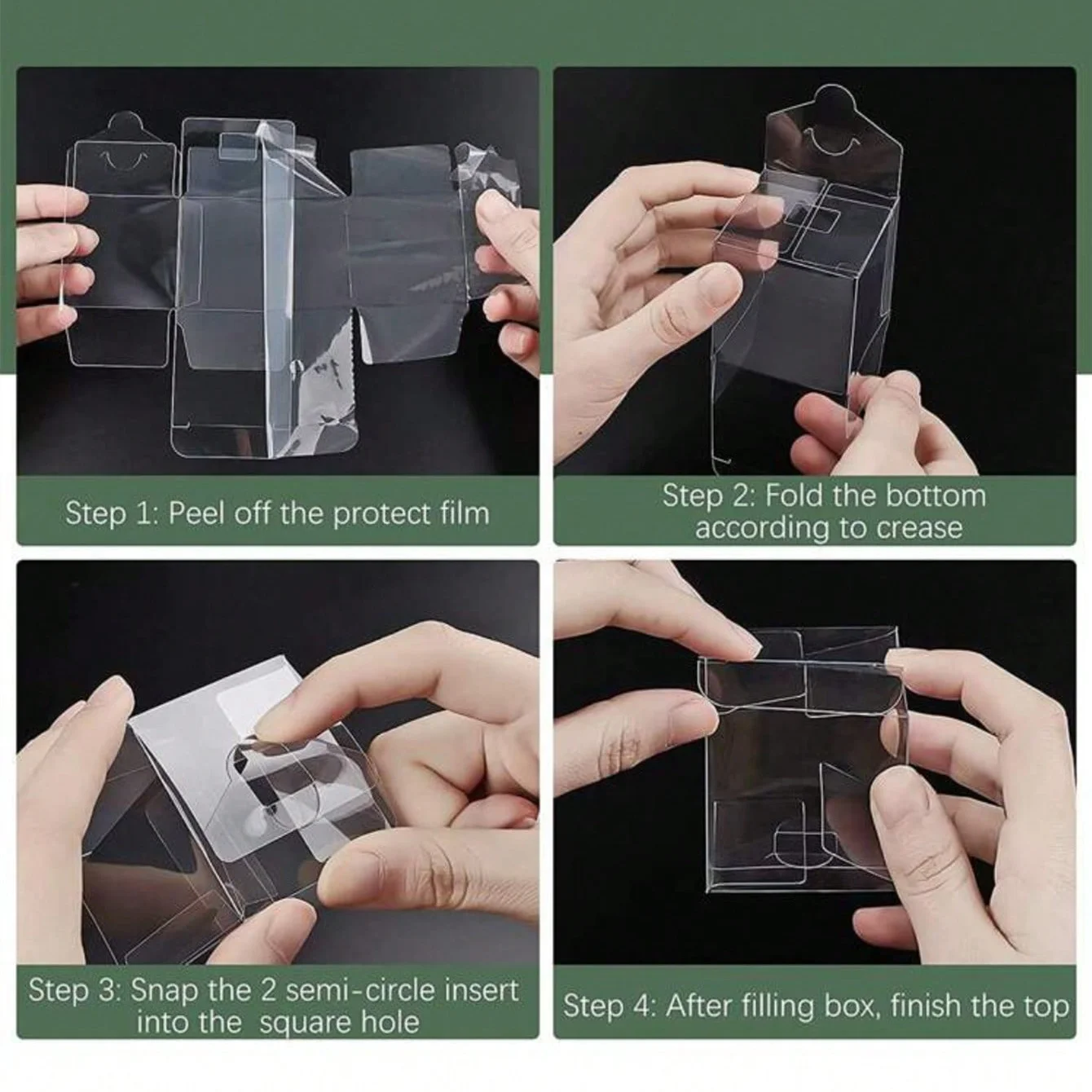 Step 1: Peel off the protect film

Step 2: Fold the bottom according to crease

Step 3: Snap the 2 semi-circle insert into the square hole

Step 4: After filling box, finish the top