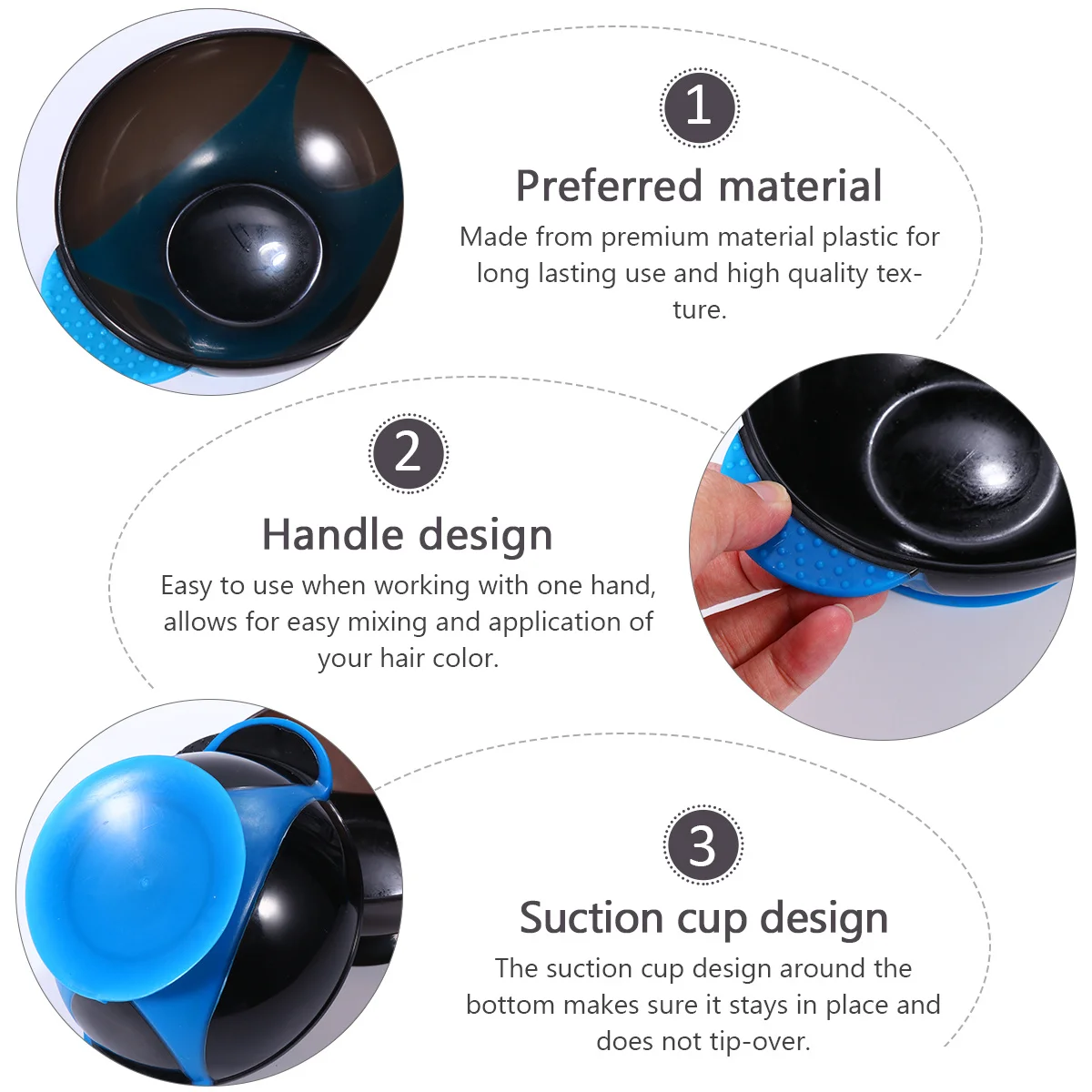 1

Preferred material

Made from premium material plastic for long lasting use and high quality texture.

2

Handle design

Easy to use when working with one hand, allows for easy mixing and application of your hair color.

3

Suction cup design

The suction cup design around the bottom makes sure it stays in place and does not tip-over.