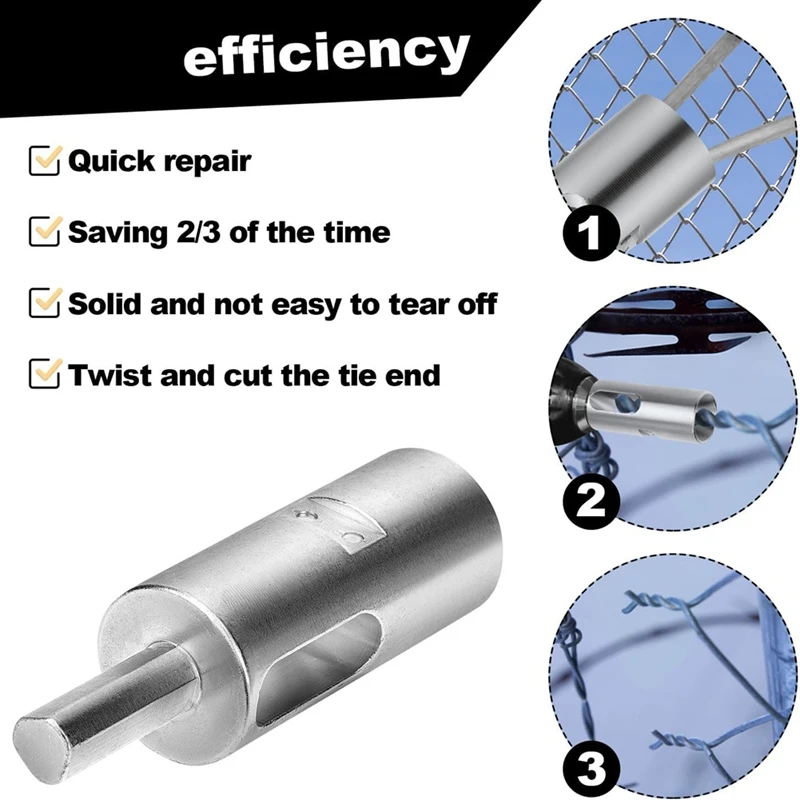 efficiency

Quick repair

Saving 2/3 of the time

Solid and not easy to tear off

Twist and cut the tie end

1

2

3