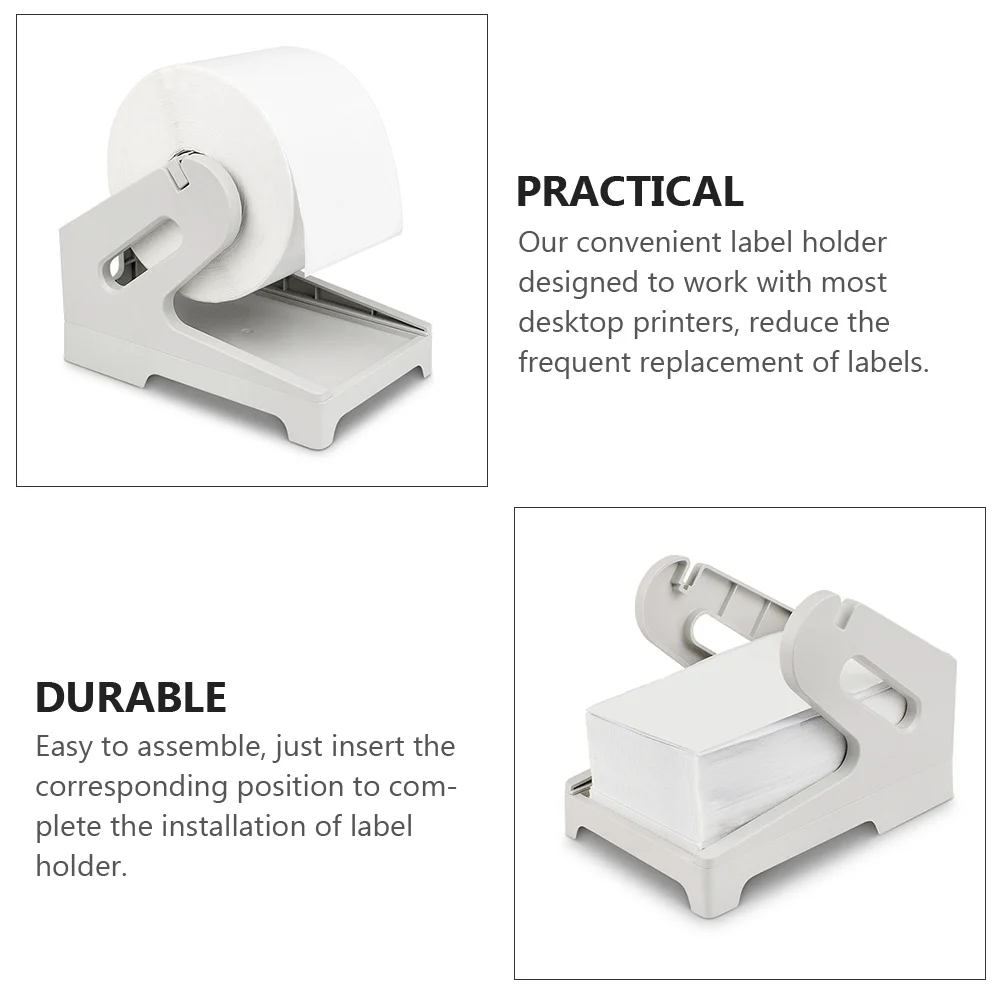 PRACTICAL

Our convenient label holder designed to work with most desktop printers, reduce the frequent replacement of labels.

DURABLE

Easy to assemble, just insert the corresponding position to complete the installation of label holder.