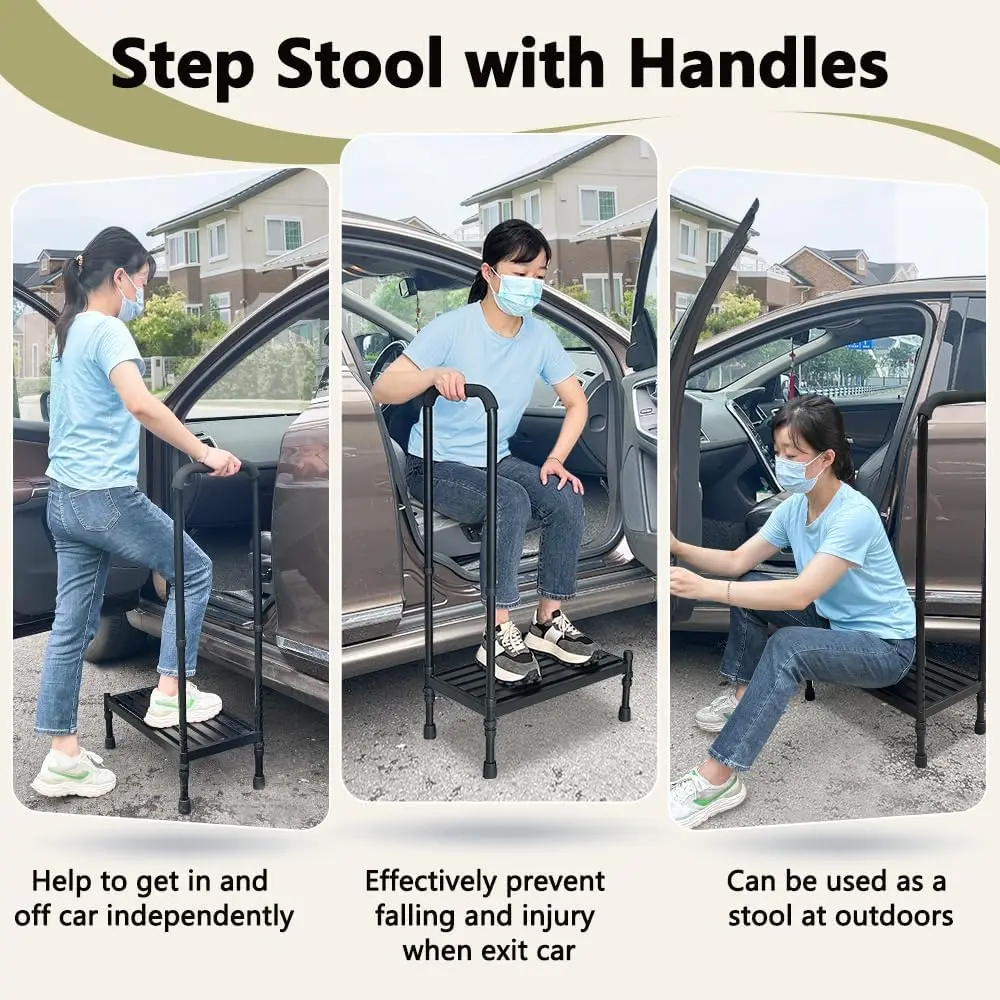 Step Stool with Handles

Help to get in and off car independently

Effectively prevent falling and injury when exit car

Can be used as a stool at outdoors