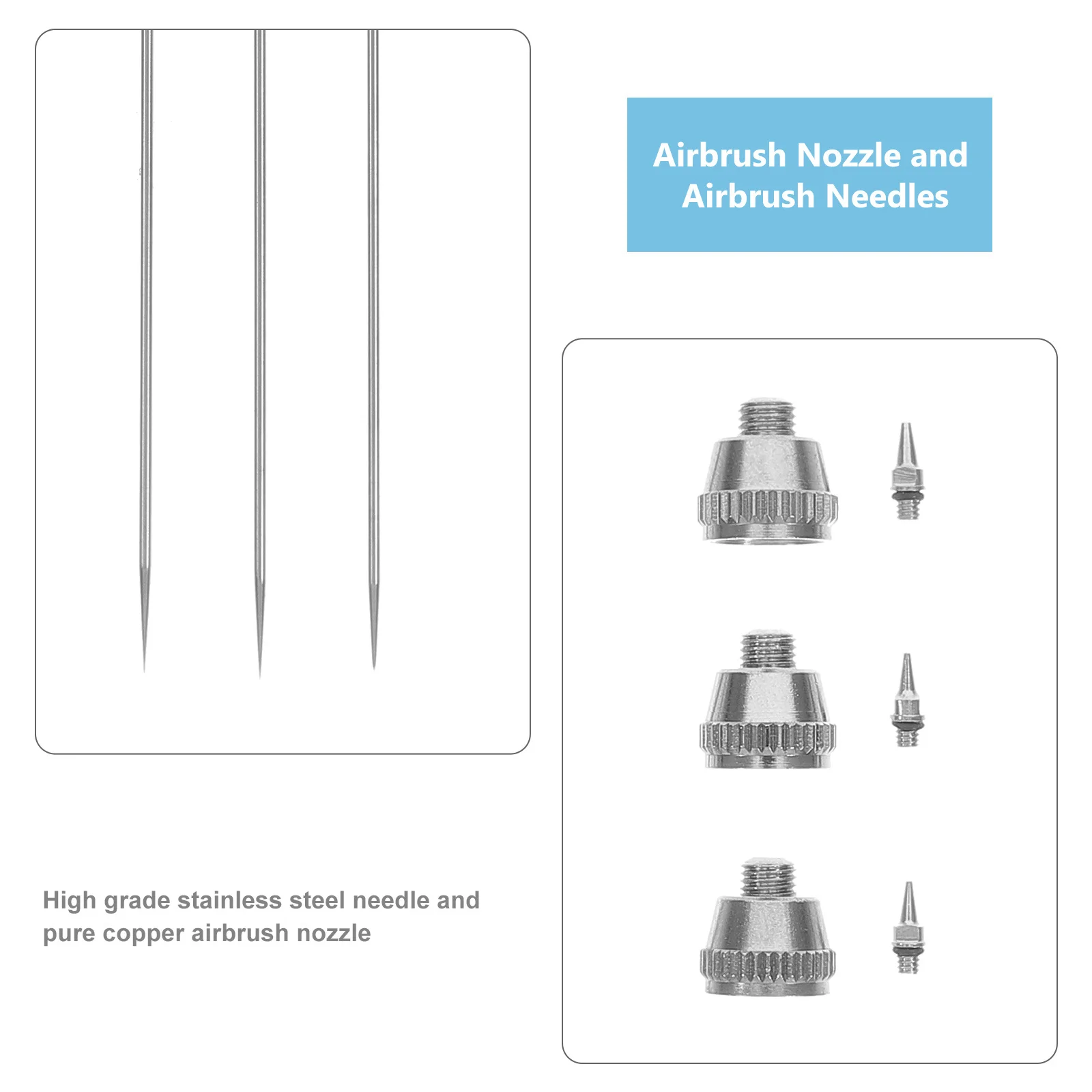 Airbrush Nozzle and Airbrush Needles

High grade stainless steel needle and pure copper airbrush nozzle