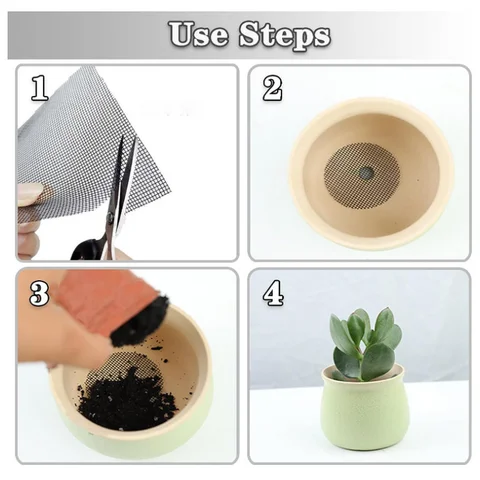 Use Steps

1

2

3

4