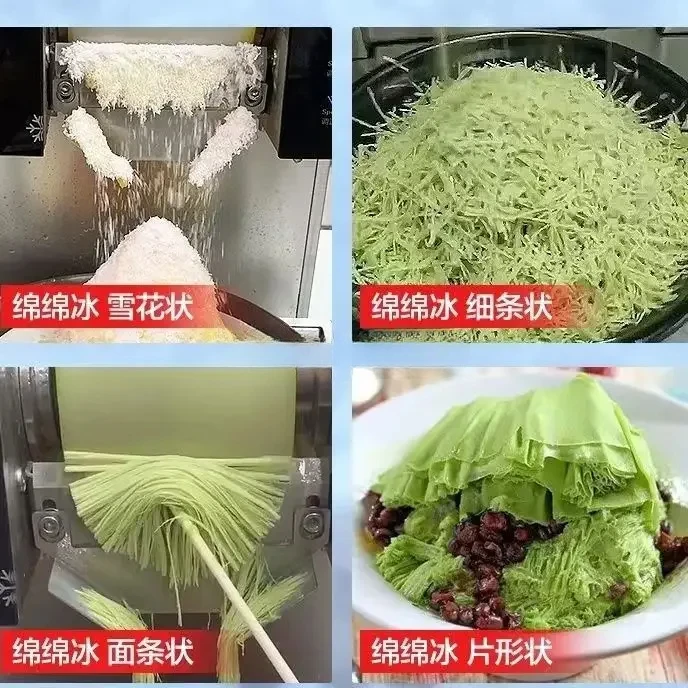 绵绵冰 雪花状

绵绵冰 细条状

绵绵冰 面条状

绵绵冰 片形状