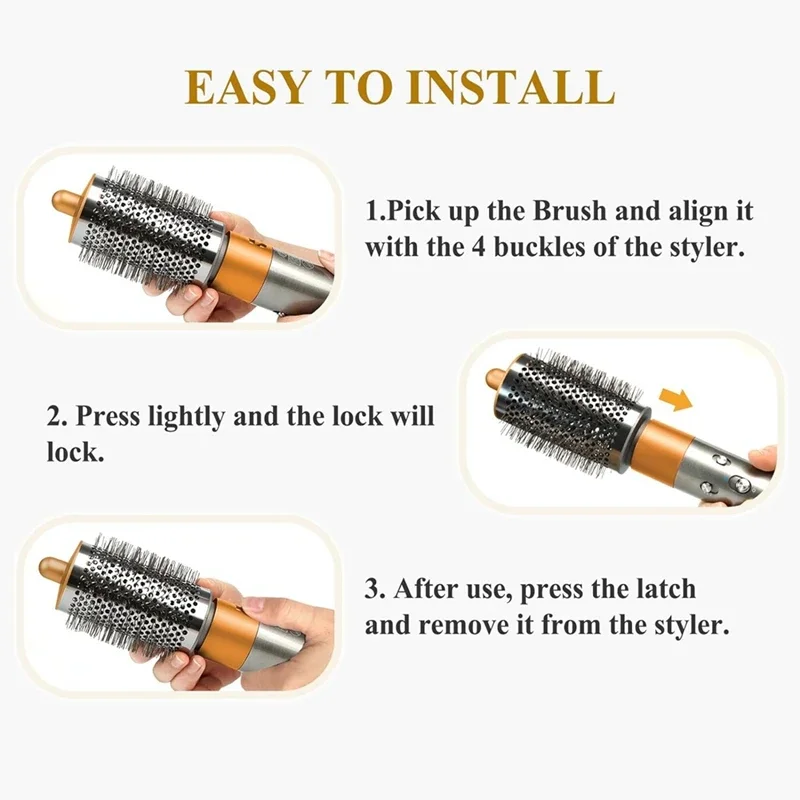 EASY TO INSTALL

1.Pick up the Brush and align it with the 4 buckles of the styler.

2. Press lightly and the lock will lock.

3. After use, press the latch and remove it from the styler.