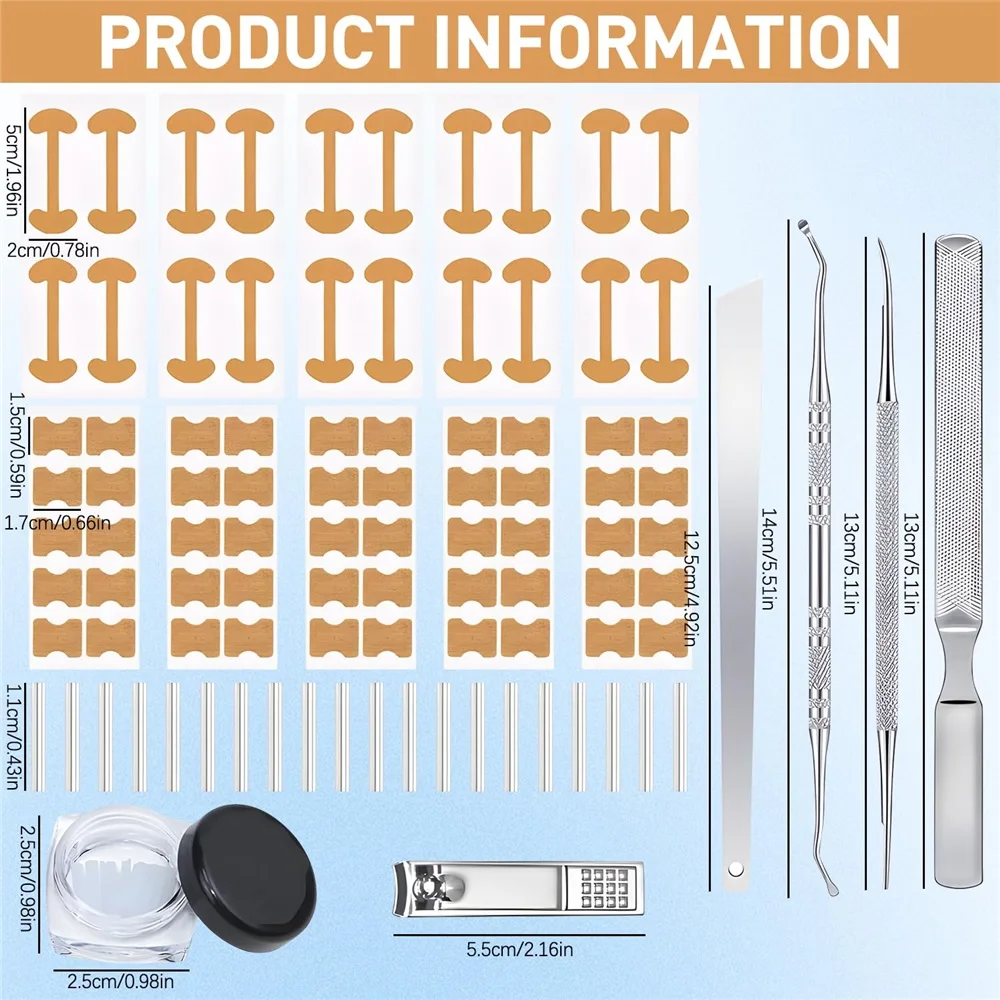 PRODUCT INFORMATION

5cm/1.96in
2cm/0.78in
1.5cm/0.59in
1.7cm/0.66in
1.1cm/0.43in
2.5cm/0.98in
2.5cm/0.98in
5.5cm/2.16in
12.5cm/4.92in
14cm/5.51in
13cm/5.11in
13cm/5.11in