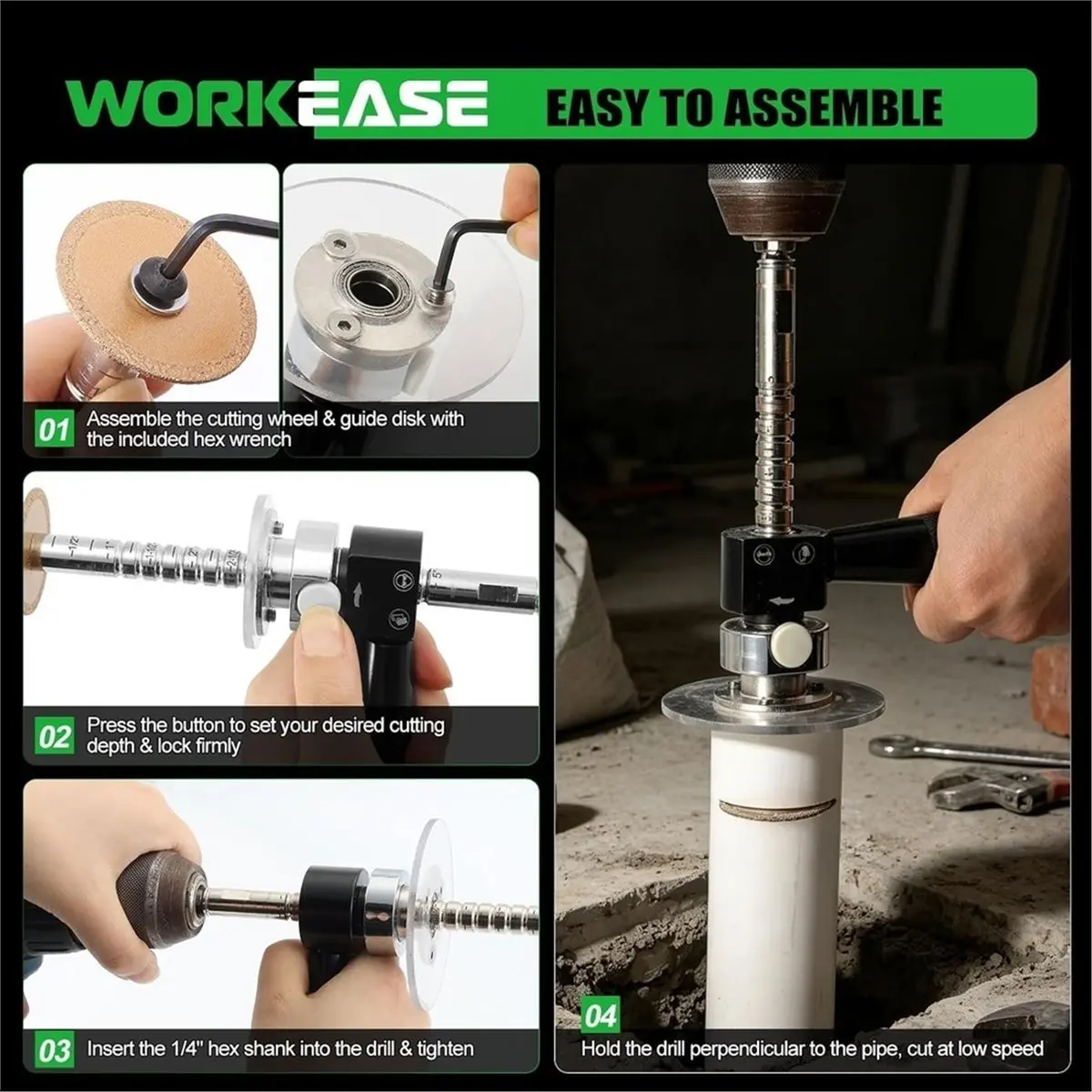 WORKEASE EASY TO ASSEMBLE

01 Assemble the cutting wheel & guide disk with the included hex wrench

02 Press the button to set your desired cutting depth & lock firmly

03 Insert the 1/4" hex shank into the drill & tighten

04 Hold the drill perpendicular to the pipe, cut at low speed