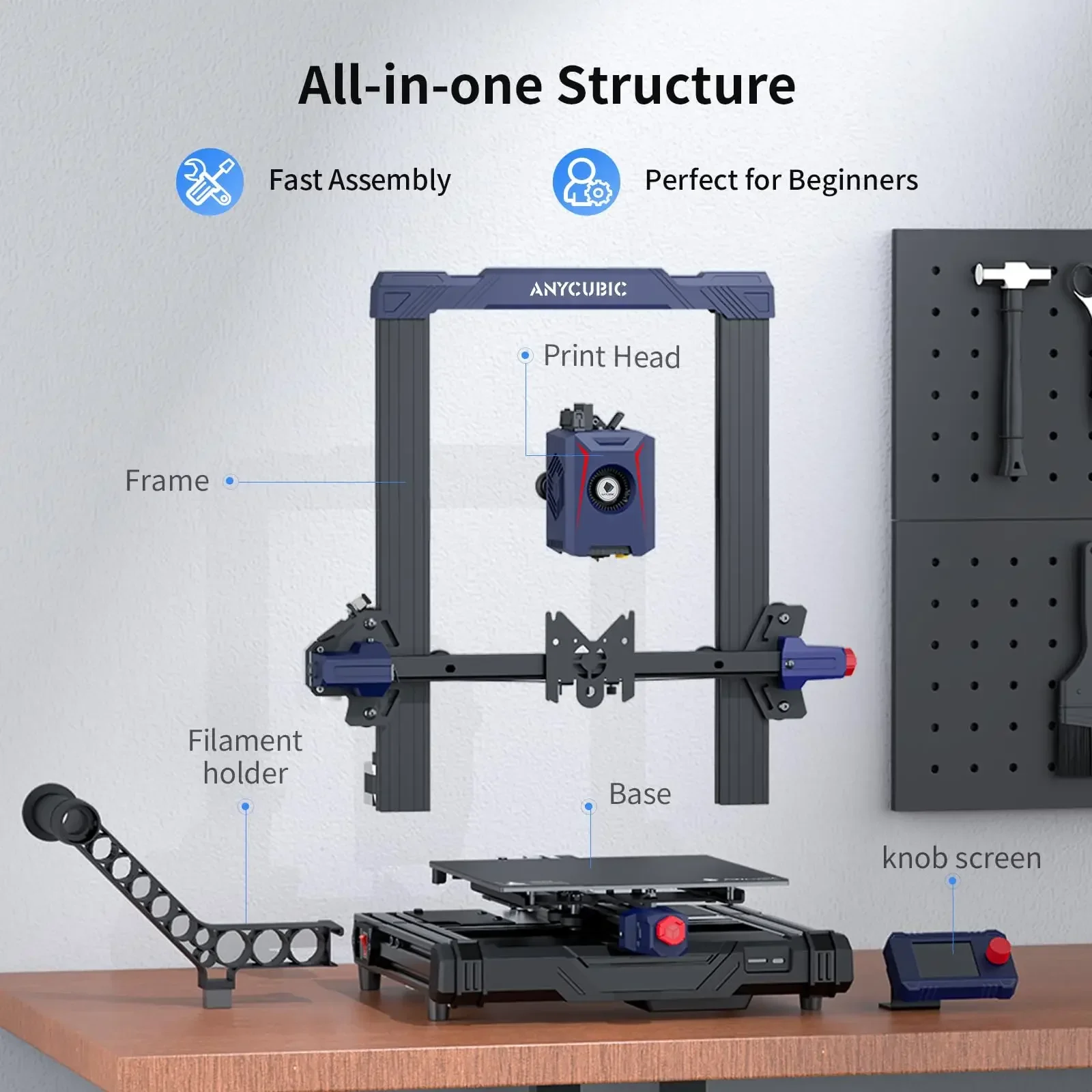 All-in-one Structure

Fast Assembly

Perfect for Beginners

ANYCUBIC

Print Head

Frame

Filament holder

Base

knob screen