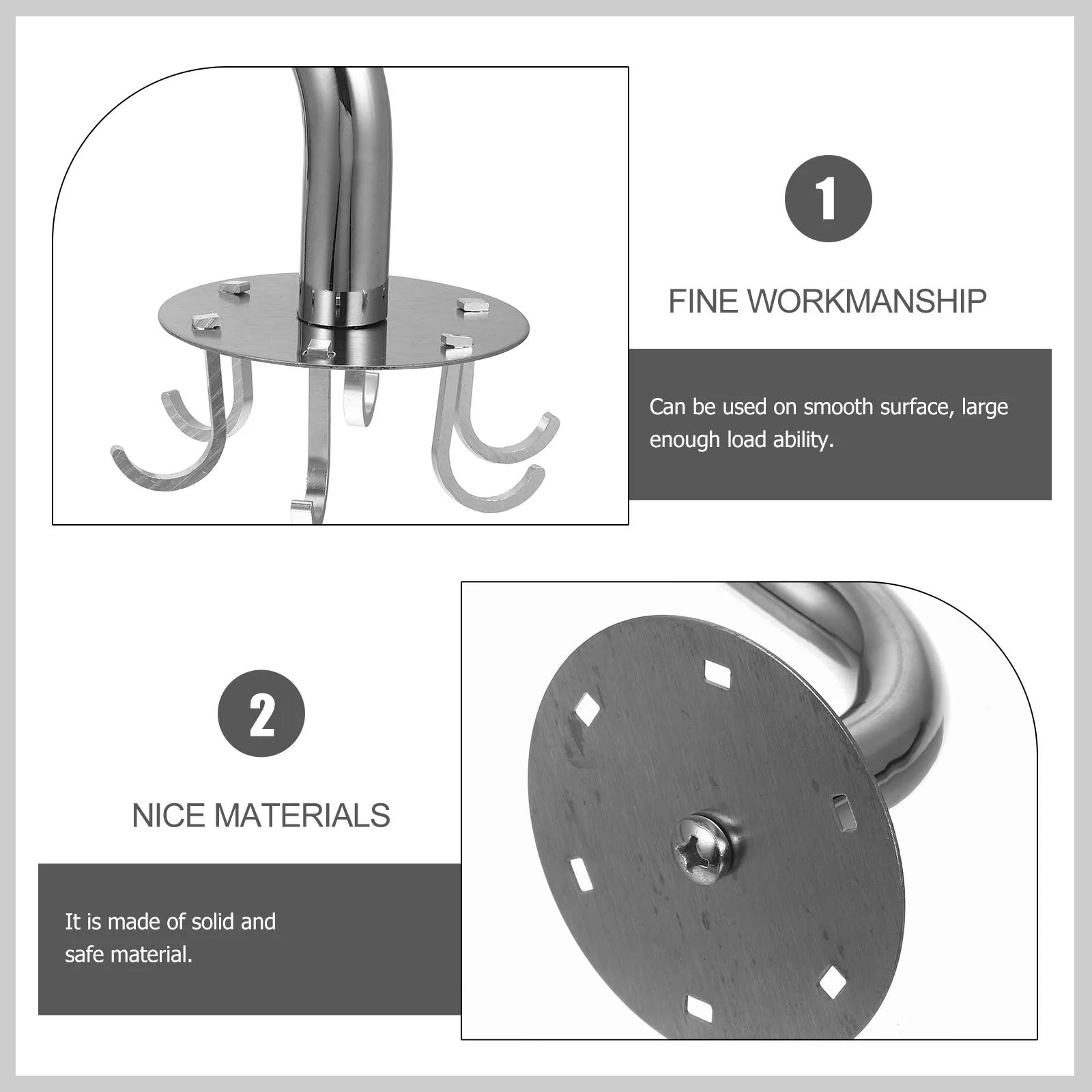 1

FINE WORKMANSHIP

Can be used on smooth surface, large enough load ability.

2

NICE MATERIALS

It is made of solid and safe material.