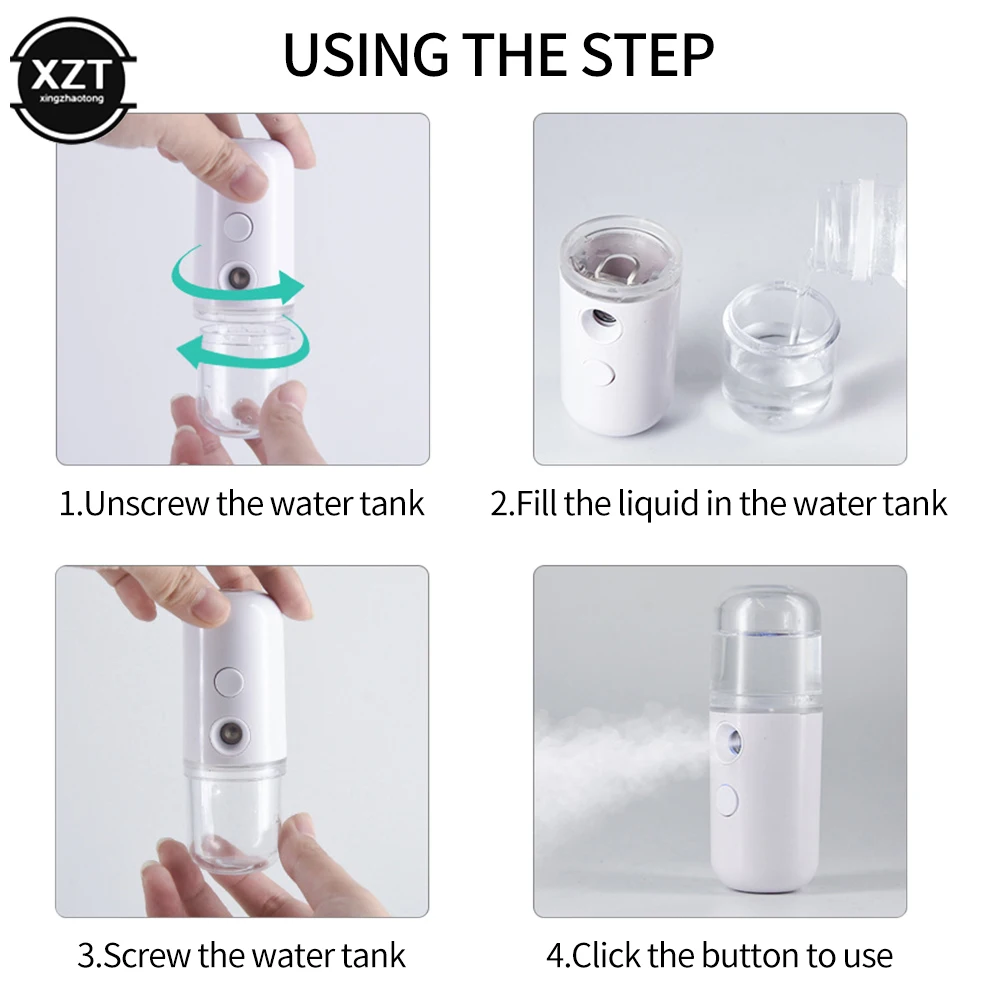 XZT
xingzhaotong

USING THE STEP

1.Unscrew the water tank

2.Fill the liquid in the water tank

3.Screw the water tank

4.Click the button to use