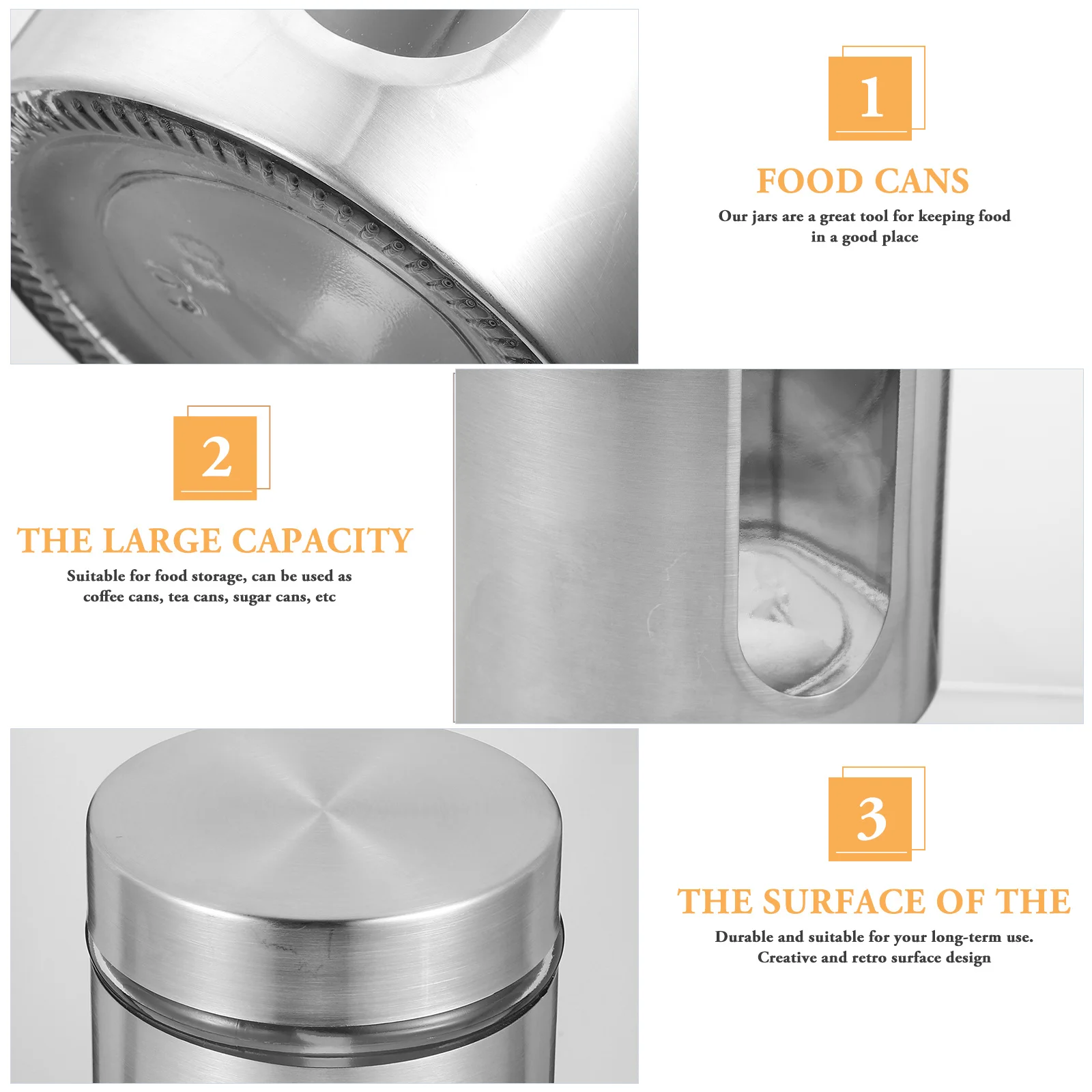 1

FOOD CANS

Our jars are a great tool for keeping food in a good place

2

THE LARGE CAPACITY

Suitable for food storage, can be used as coffee cans, tea cans, sugar cans, etc

3

THE SURFACE OF THE

Durable and suitable for your long-term use. Creative and retro surface design