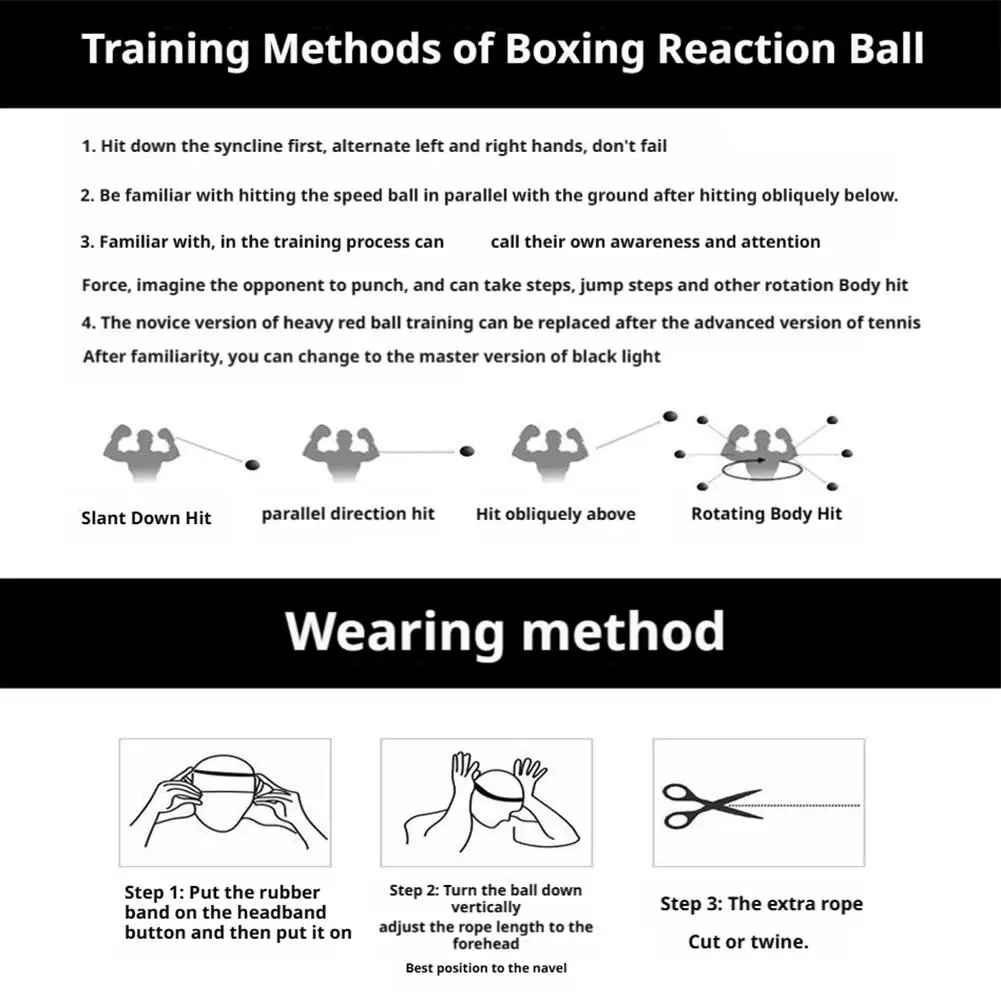 Training Methods of Boxing Reaction Ball

1. Hit down the syncline first, alternate left and right hands, don't fail

2. Be familiar with hitting the speed ball in parallel with the ground after hitting obliquely below.

3. Familiar with, in the training process can call their own awareness and attention

Force, imagine the opponent to punch, and can take steps, jump steps and other rotation Body hit

4. The novice version of heavy red ball training can be replaced after the advanced version of tennis

After familiarity, you can change to the master version of black light

Slant Down Hit

parallel direction hit

Hit obliquely above

Rotating Body Hit

Wearing method

Step 1: Put the rubber band on the headband button and then put it on

Step 2: Turn the ball down vertically adjust the rope length to the forehead

Best position to the navel

Step 3: The extra rope Cut or twine.