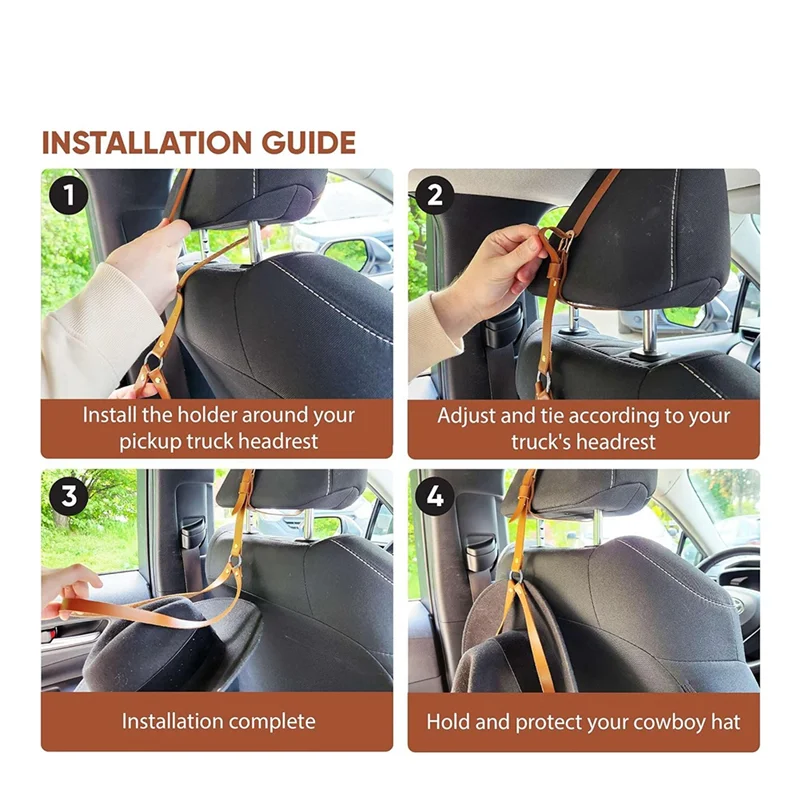 INSTALLATION GUIDE

1

Install the holder around your pickup truck headrest

2

Adjust and tie according to your truck's headrest

3

Installation complete

4

Hold and protect your cowboy hat