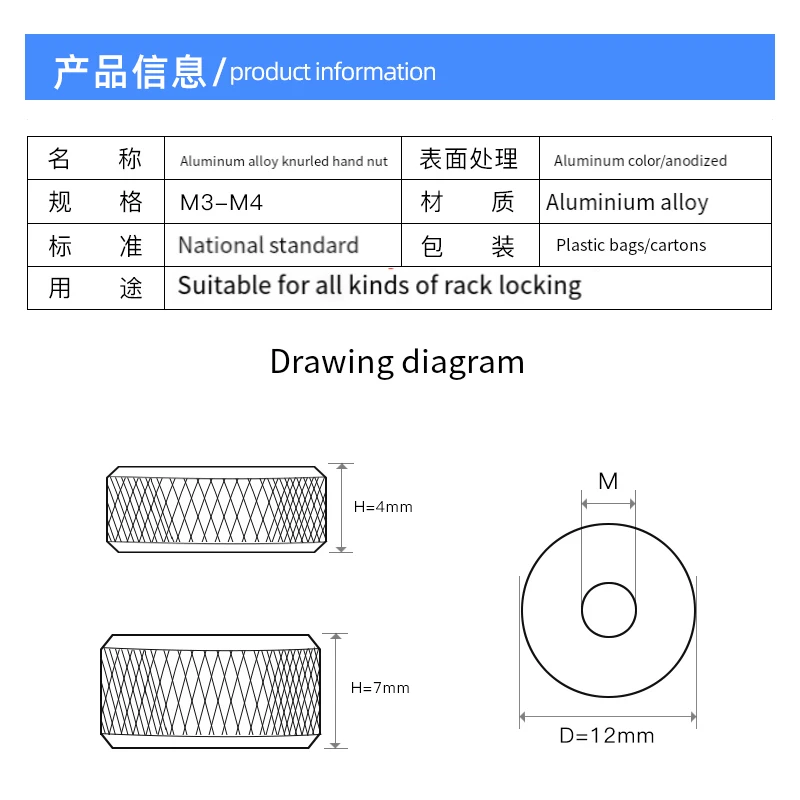 产品信息 / product information

| 名 称 | Aluminum alloy knurled hand nut | 表面处理 | Aluminum color/anodized |
|---|---|---|---|
| 规 格 | M3–M4 | 材 质 | Aluminium alloy |
| 标 准 | National standard | 包 装 | Plastic bags/cartons |
| 用 途 | Suitable for all kinds of rack locking | | |

Drawing diagram

H=4mm

H=7mm

M

D=12mm