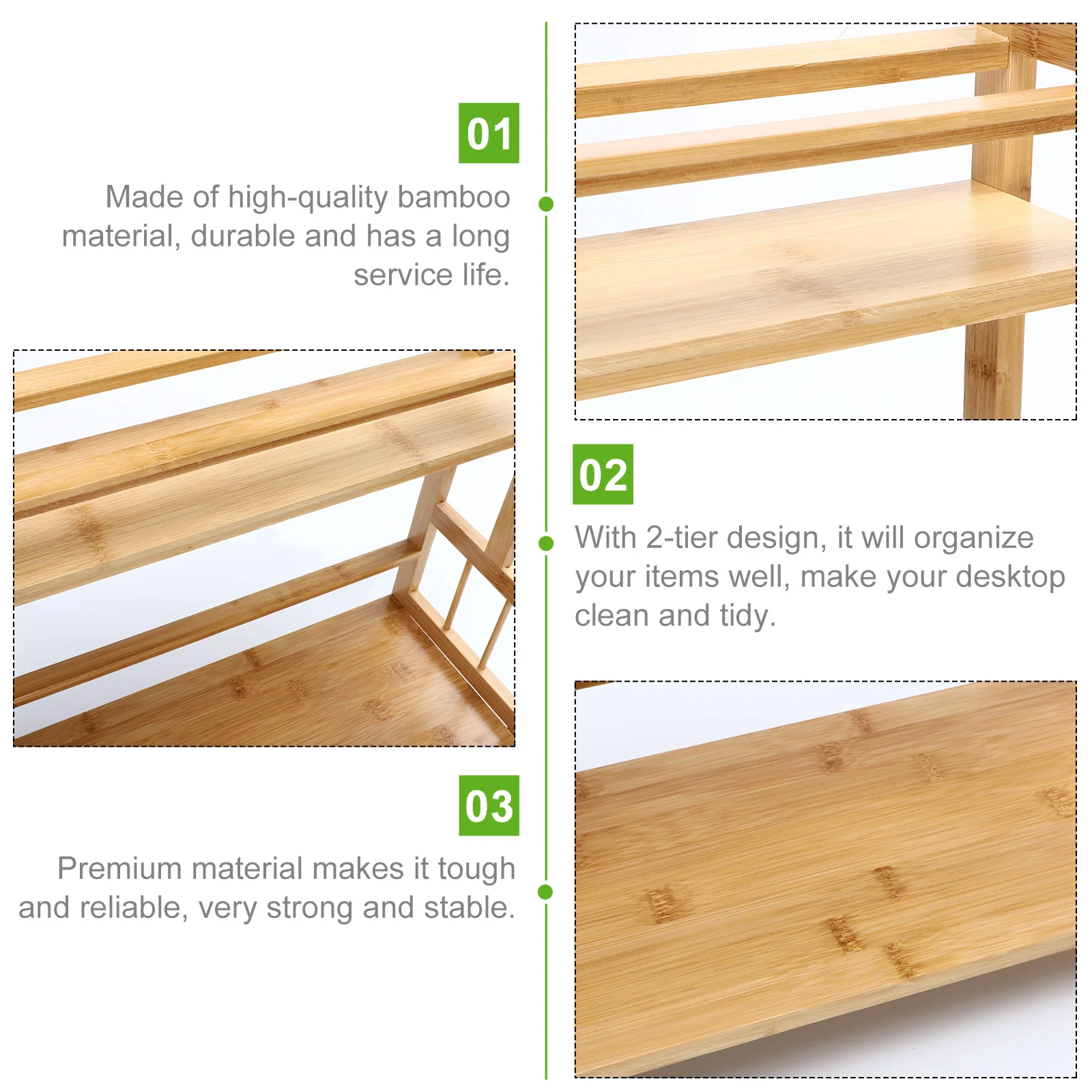 01

Made of high-quality bamboo material, durable and has a long service life.

02

With 2-tier design, it will organize your items well, make your desktop clean and tidy.

03

Premium material makes it tough and reliable, very strong and stable.