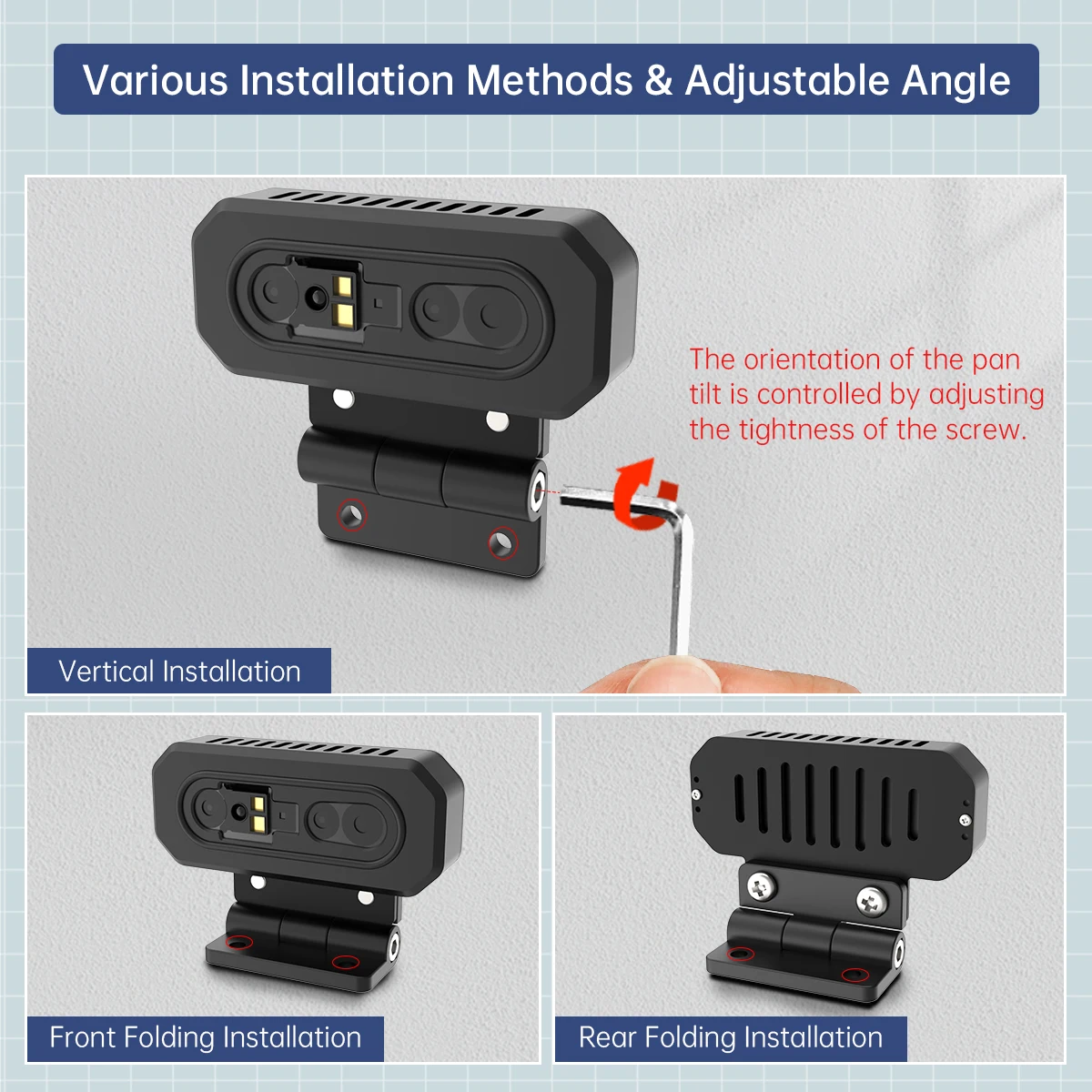 Various Installation Methods & Adjustable Angle

The orientation of the pan tilt is controlled by adjusting the tightness of the screw.

Vertical Installation

Front Folding Installation

Rear Folding Installation