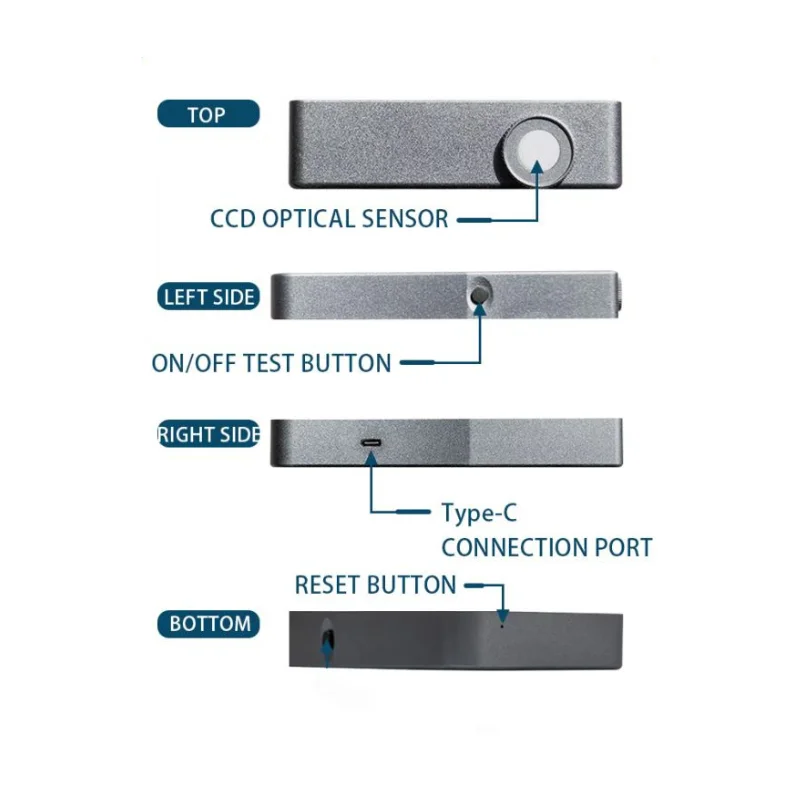 TOP

CCD OPTICAL SENSOR

LEFT SIDE

ON/OFF TEST BUTTON

RIGHT SIDE

Type-C
CONNECTION PORT

RESET BUTTON

BOTTOM