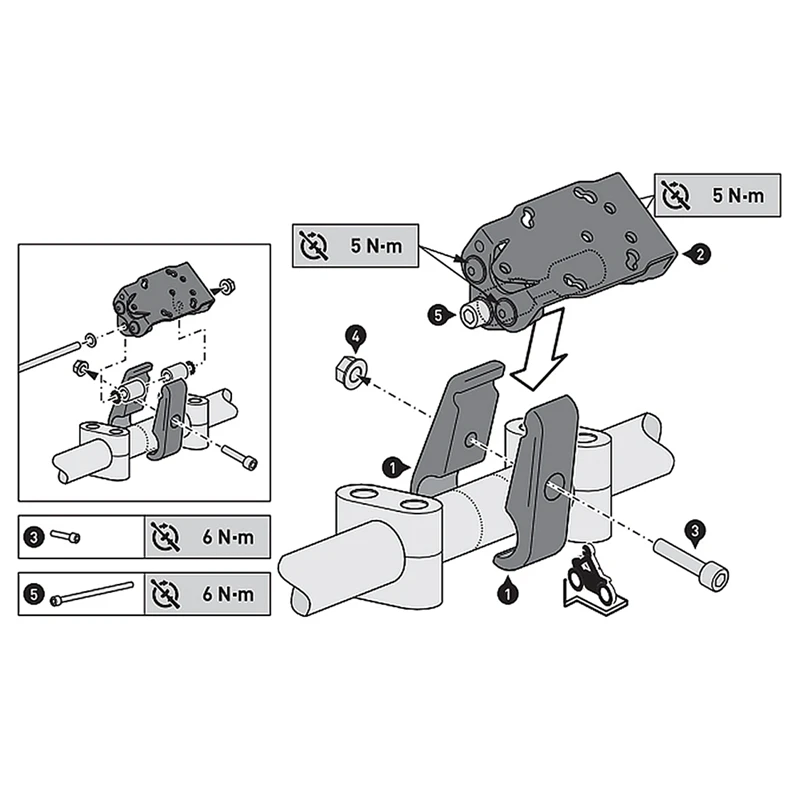 5 N·m

5 N·m

2

5

4

1

1

3

3

6 N·m

5

6 N·m