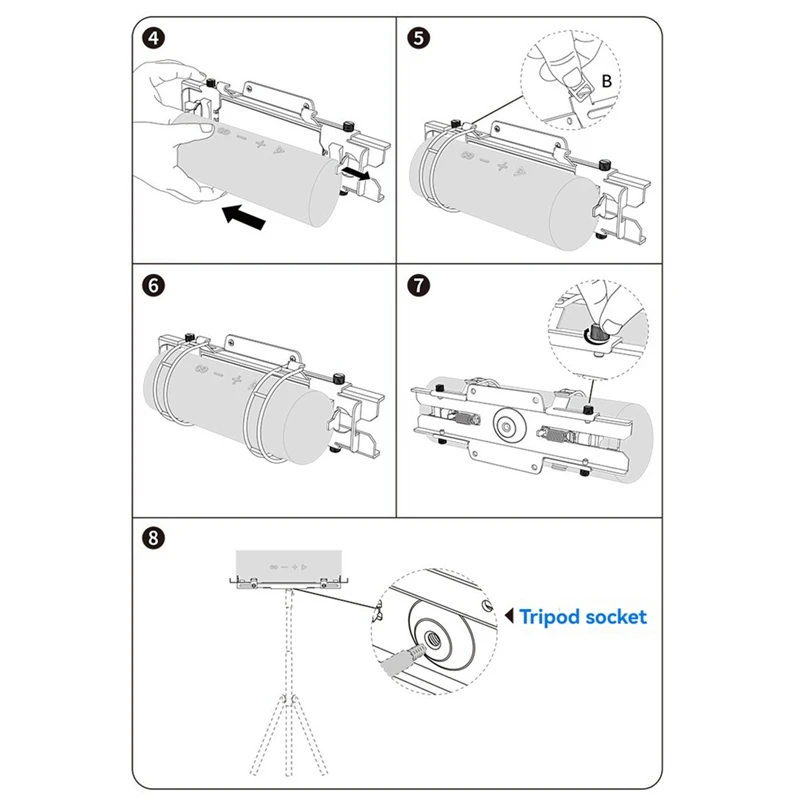 4

5

B

6

7

8

Tripod socket