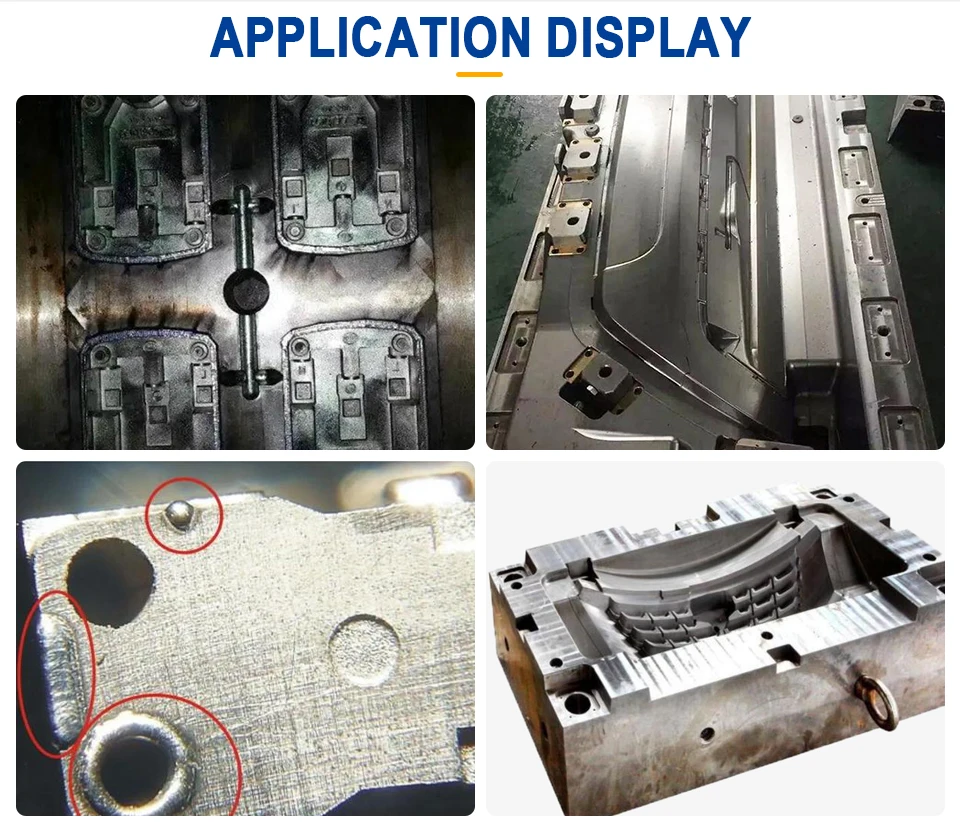 APPLICATION DISPLAY