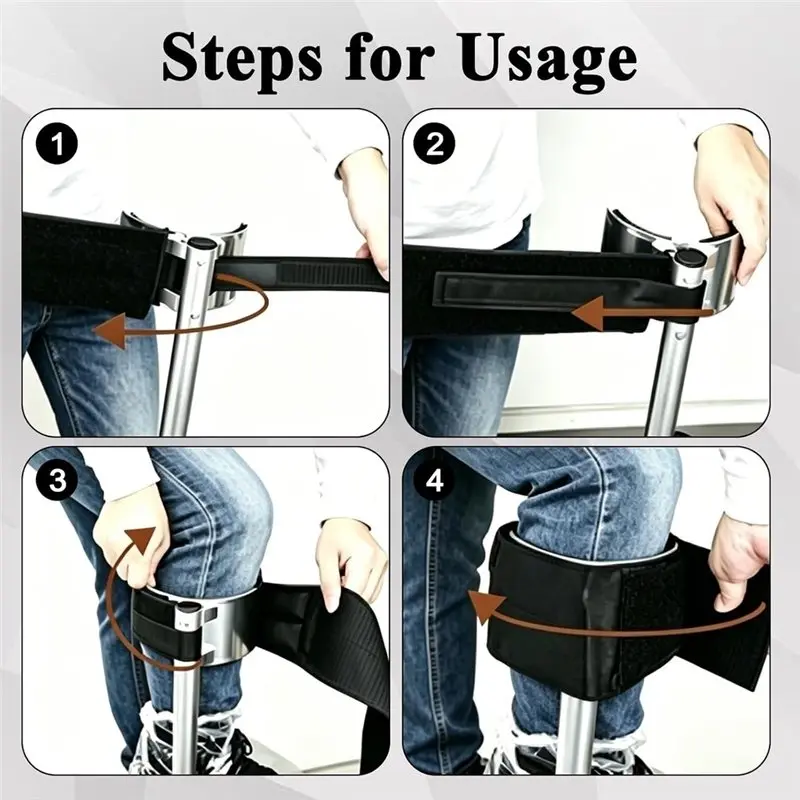 Steps for Usage

1

2

3

4