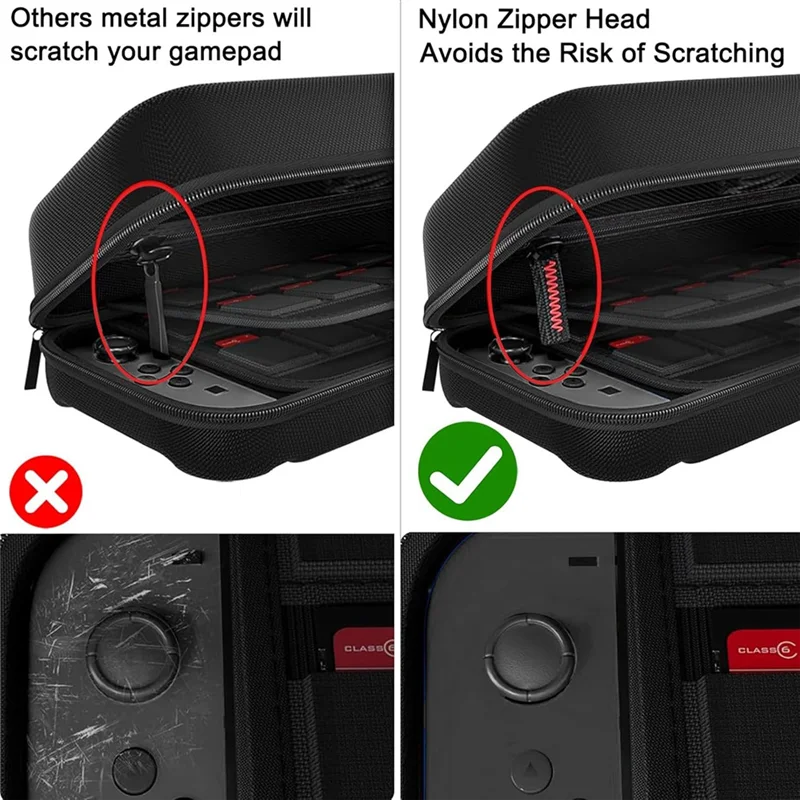 Others metal zippers will scratch your gamepad

Nylon Zipper Head Avoids the Risk of Scratching

CLASS 6

CLASS 6