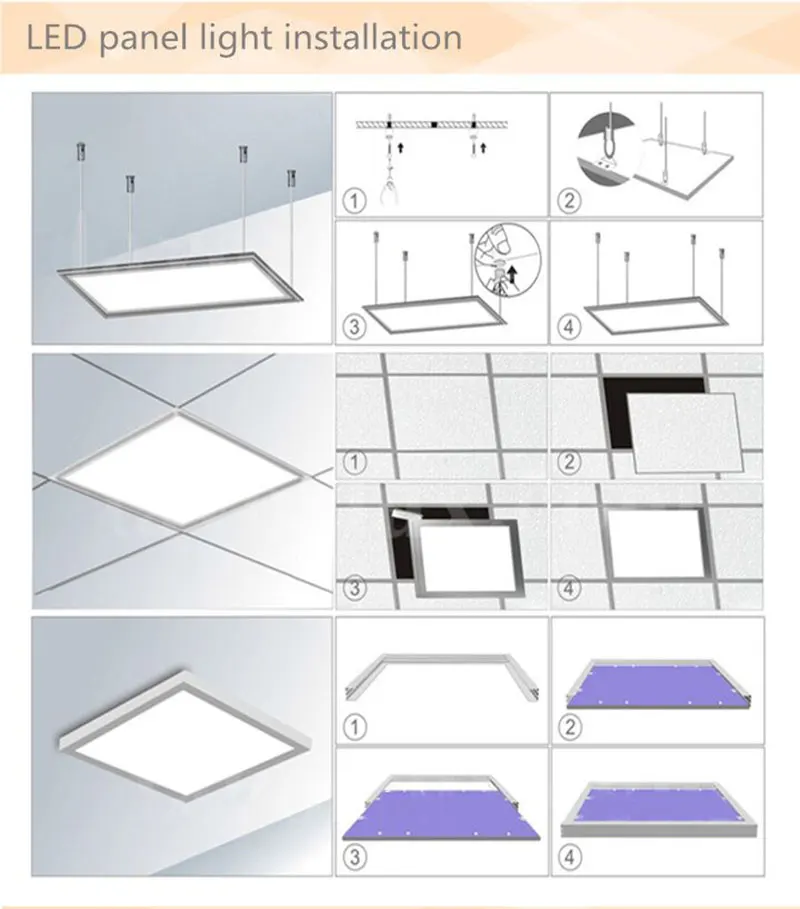 LED panel light installation

①
②
③
④

①
②
③
④

①
②
③
④