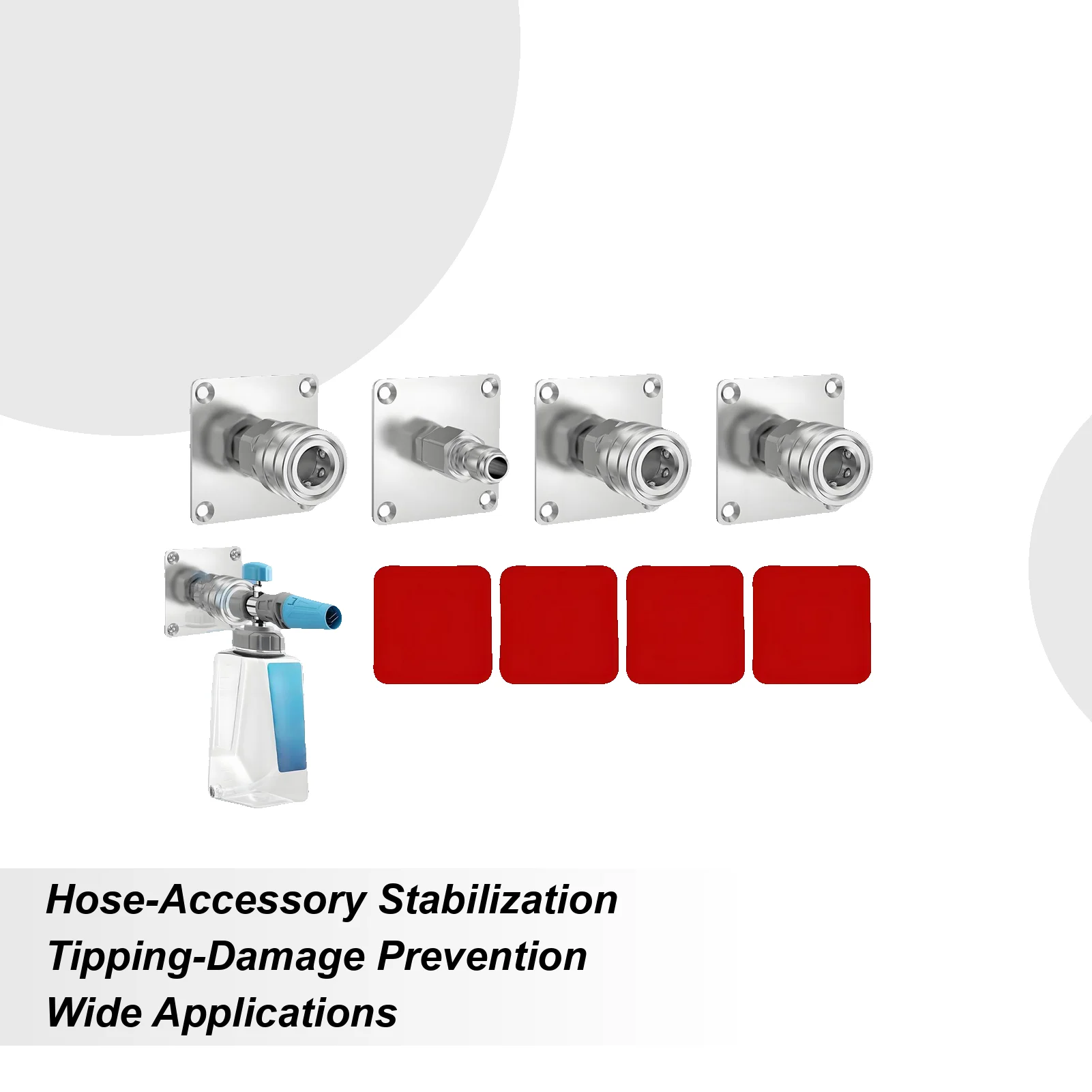 Hose-Accessory Stabilization
Tipping-Damage Prevention
Wide Applications