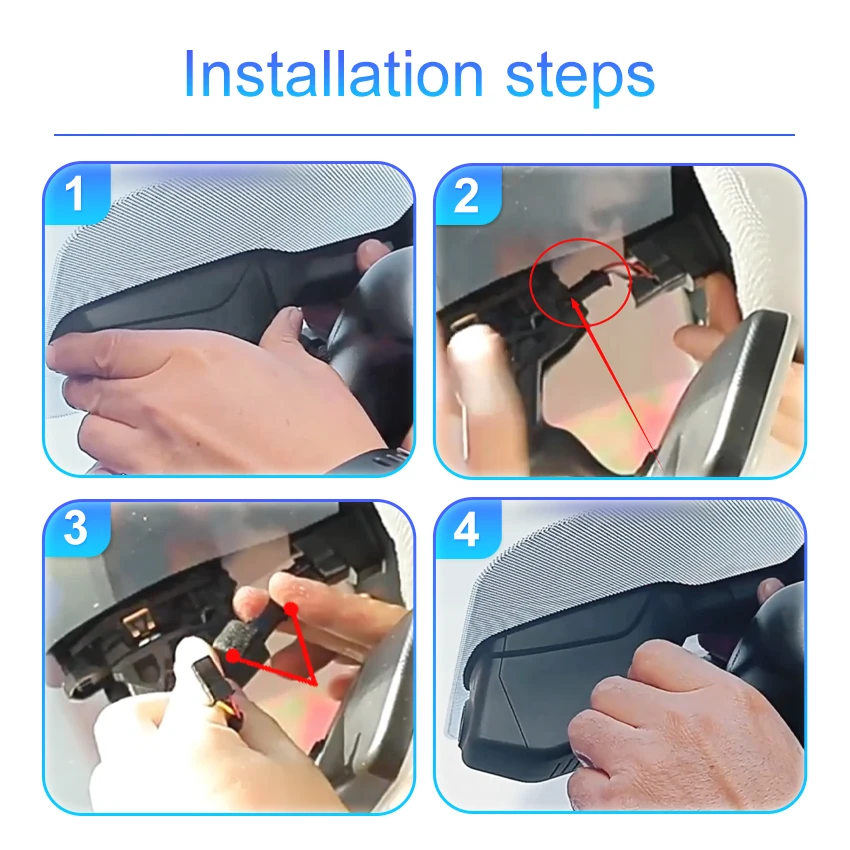 Installation steps

1

2

3

4