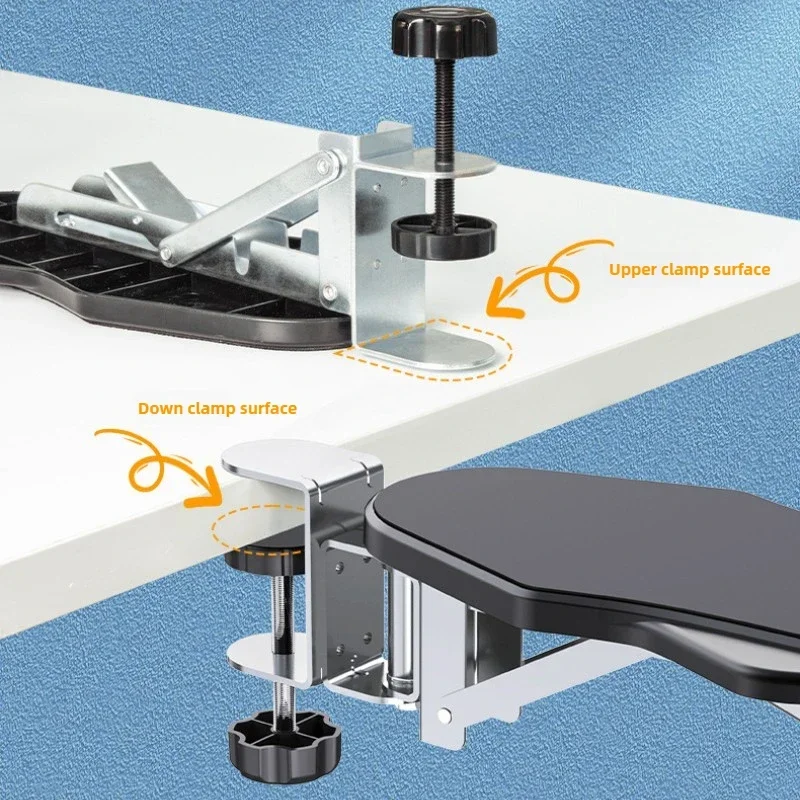 Upper clamp surface

Down clamp surface