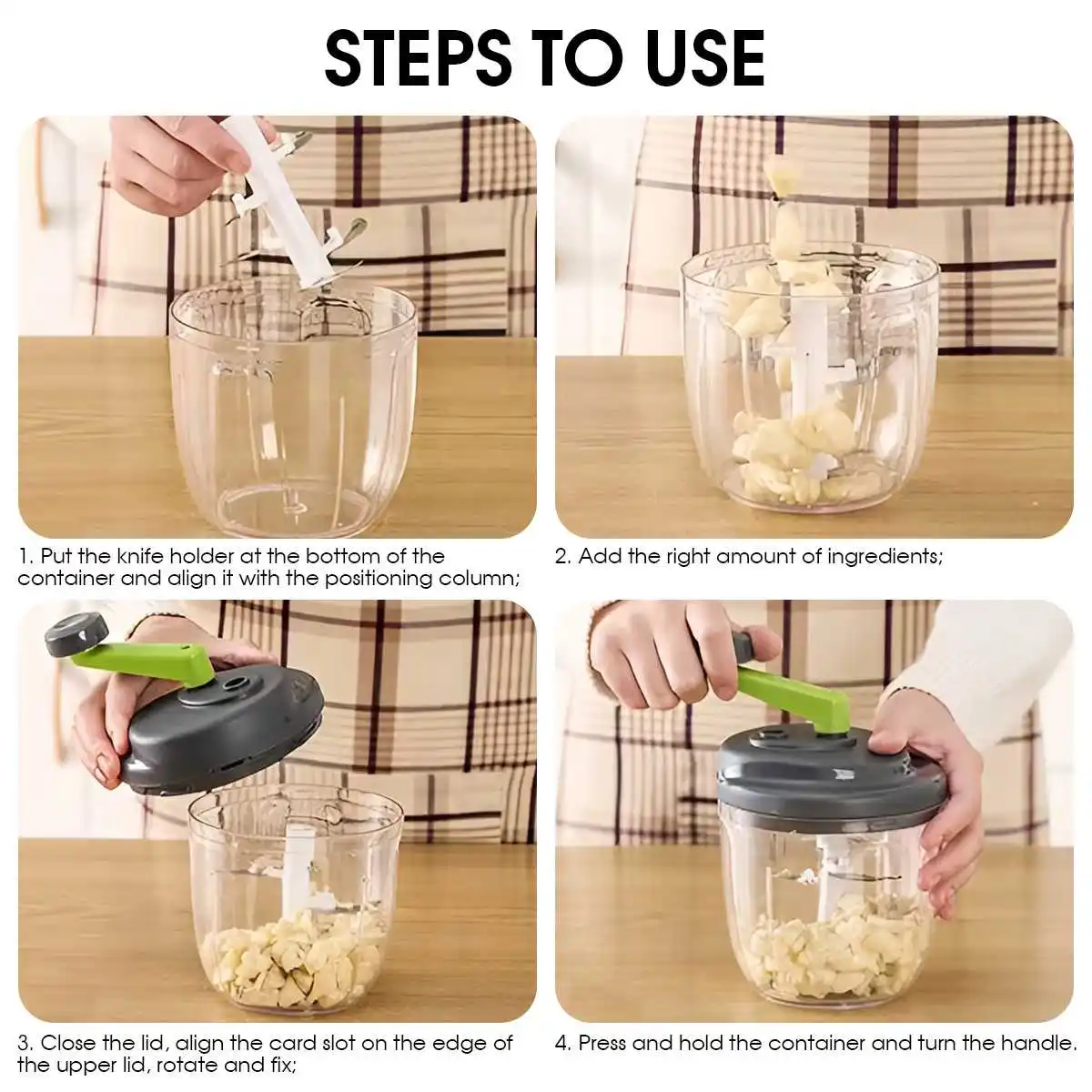 STEPS TO USE

1. Put the knife holder at the bottom of the container and align it with the positioning column;

2. Add the right amount of ingredients;

3. Close the lid, align the card slot on the edge of the upper lid, rotate and fix;

4. Press and hold the container and turn the handle.