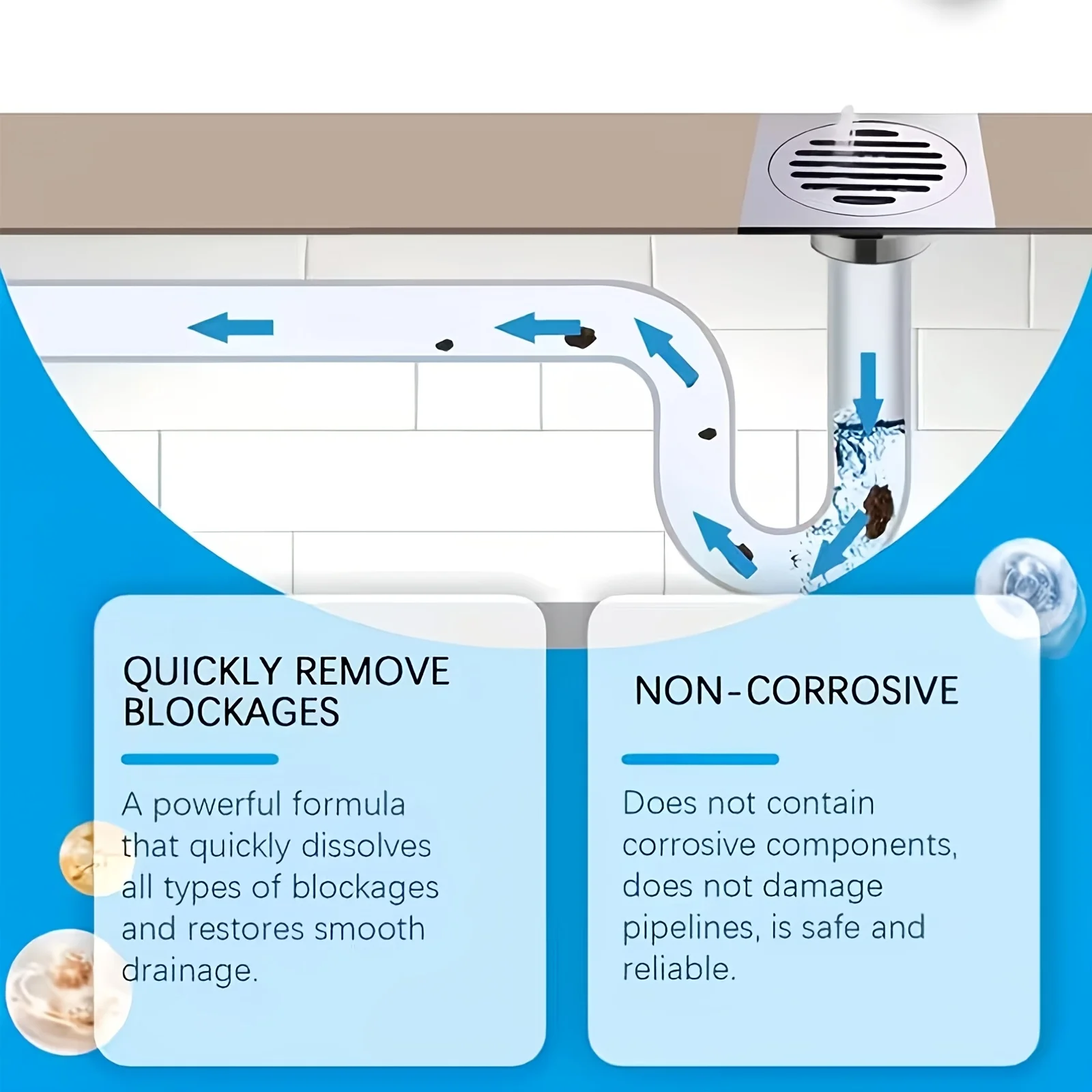 QUICKLY REMOVE BLOCKAGES

A powerful formula that quickly dissolves all types of blockages and restores smooth drainage.

NON-CORROSIVE

Does not contain corrosive components, does not damage pipelines, is safe and reliable.