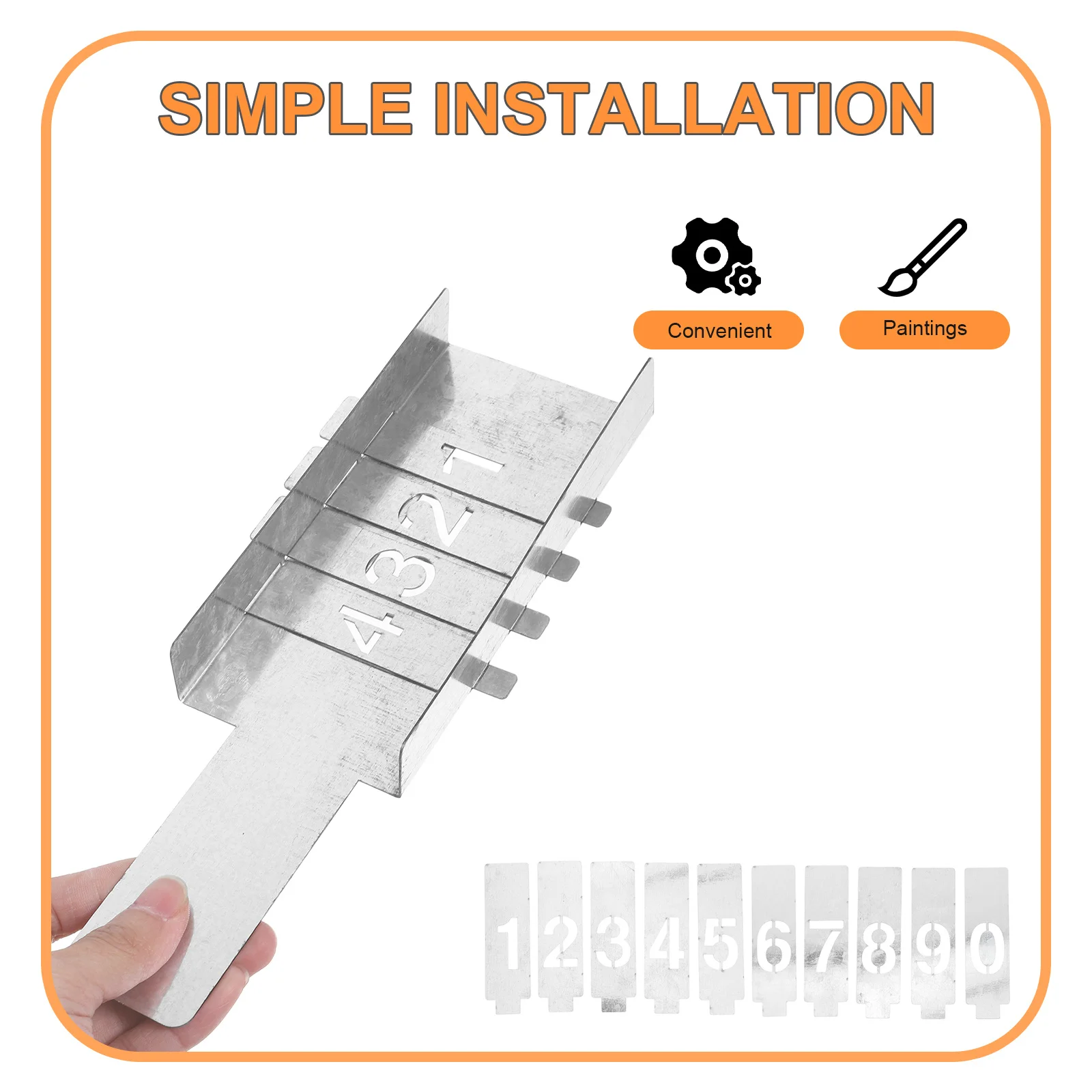 SIMPLE INSTALLATION

Convenient

Paintings

1
2
3
4

1 2 3 4 5 6 7 8 9 0