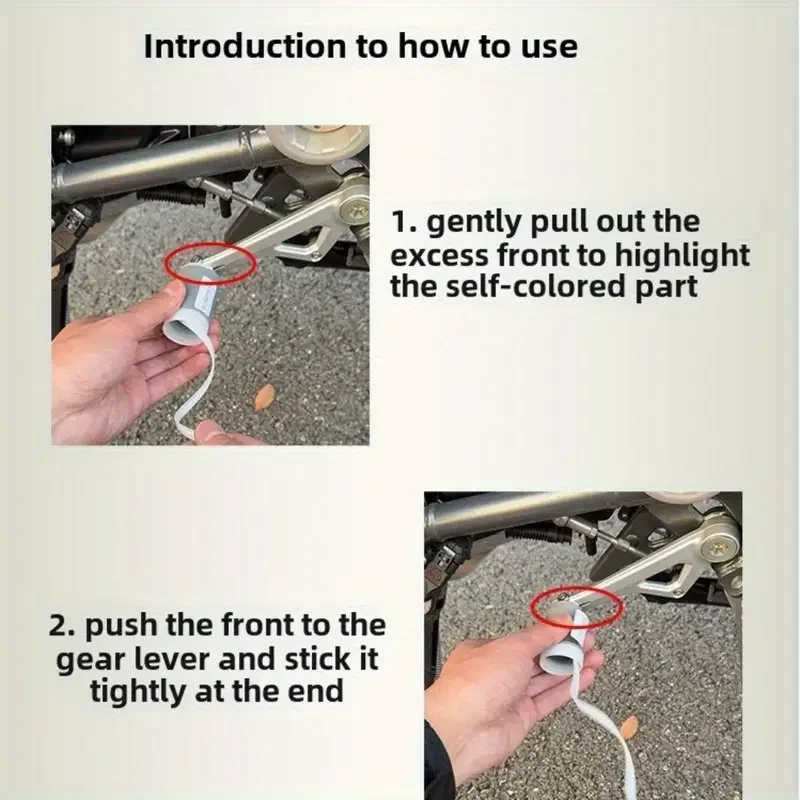 Introduction to how to use

1. gently pull out the excess front to highlight the self-colored part

2. push the front to the gear lever and stick it tightly at the end