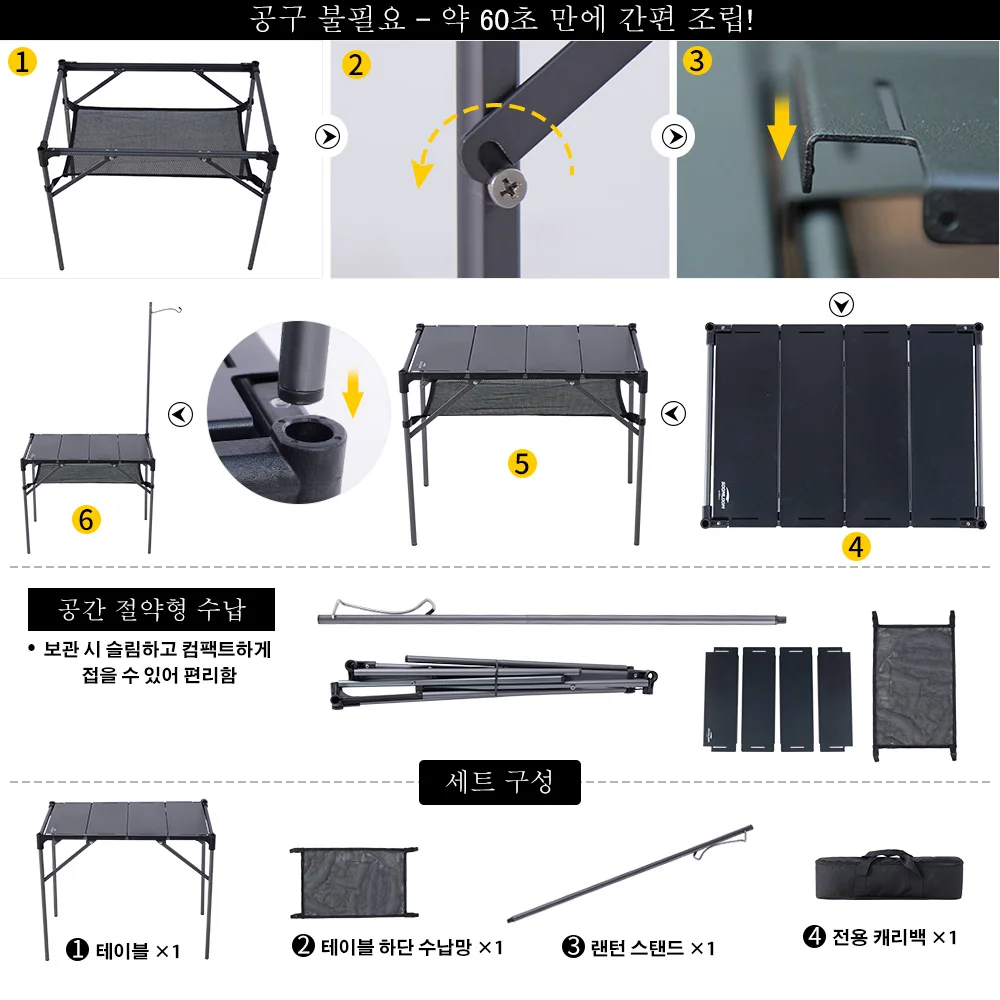 공구 불필요 – 약 60초 만에 간편 조립!

1

2

3

6

5

4

공간 절약형 수납

• 보관 시 슬림하고 컴팩트하게 접을 수 있어 편리함

세트 구성

❶ 테이블 ×1

❷ 테이블 하단 수납망 ×1

❸ 랜턴 스탠드 ×1

❹ 전용 캐리백 ×1