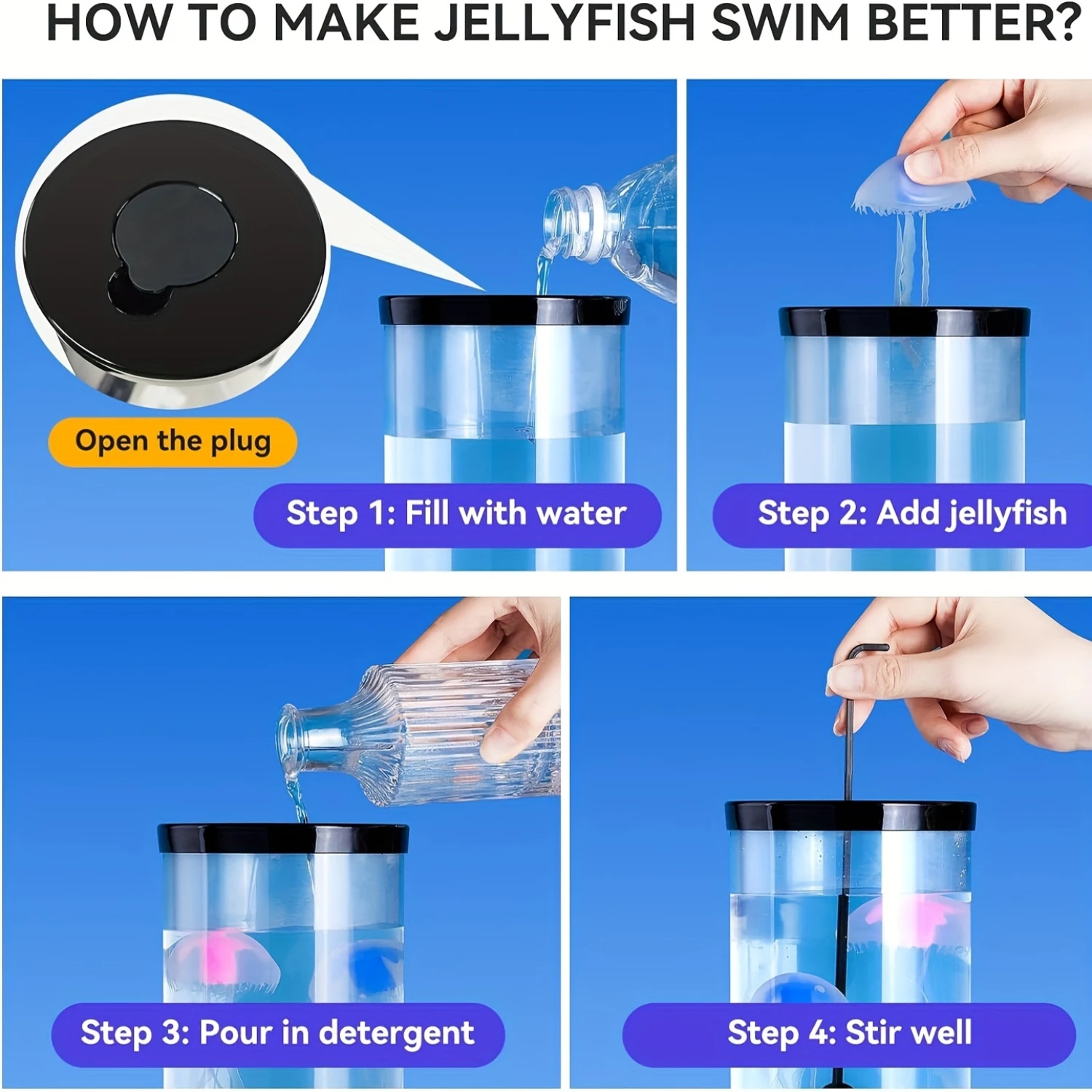 HOW TO MAKE JELLYFISH SWIM BETTER?

Open the plug

Step 1: Fill with water

Step 2: Add jellyfish

Step 3: Pour in detergent

Step 4: Stir well