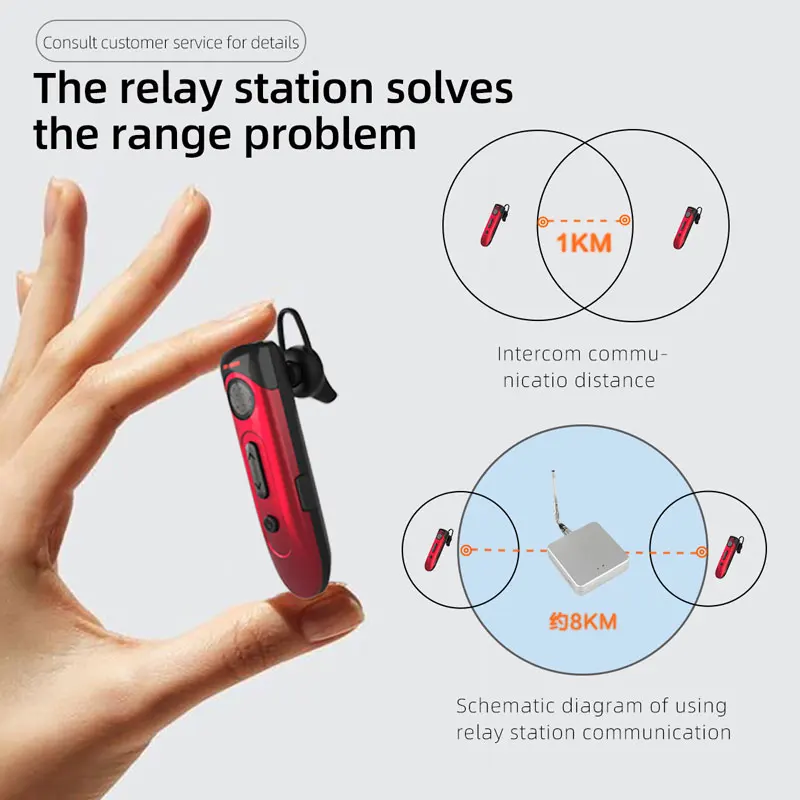 Consult customer service for details

The relay station solves the range problem

1KM

Intercom communicatio distance

约8KM

Schematic diagram of using relay station communication