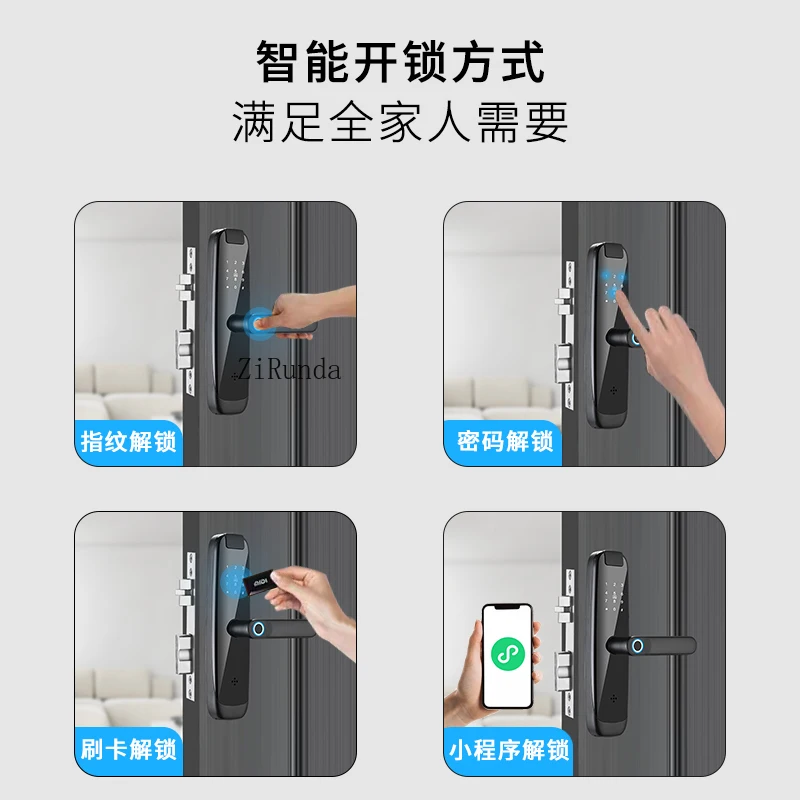 智能开锁方式
满足全家人需要

ZiRunda

指纹解锁

密码解锁

刷卡解锁

小程序解锁