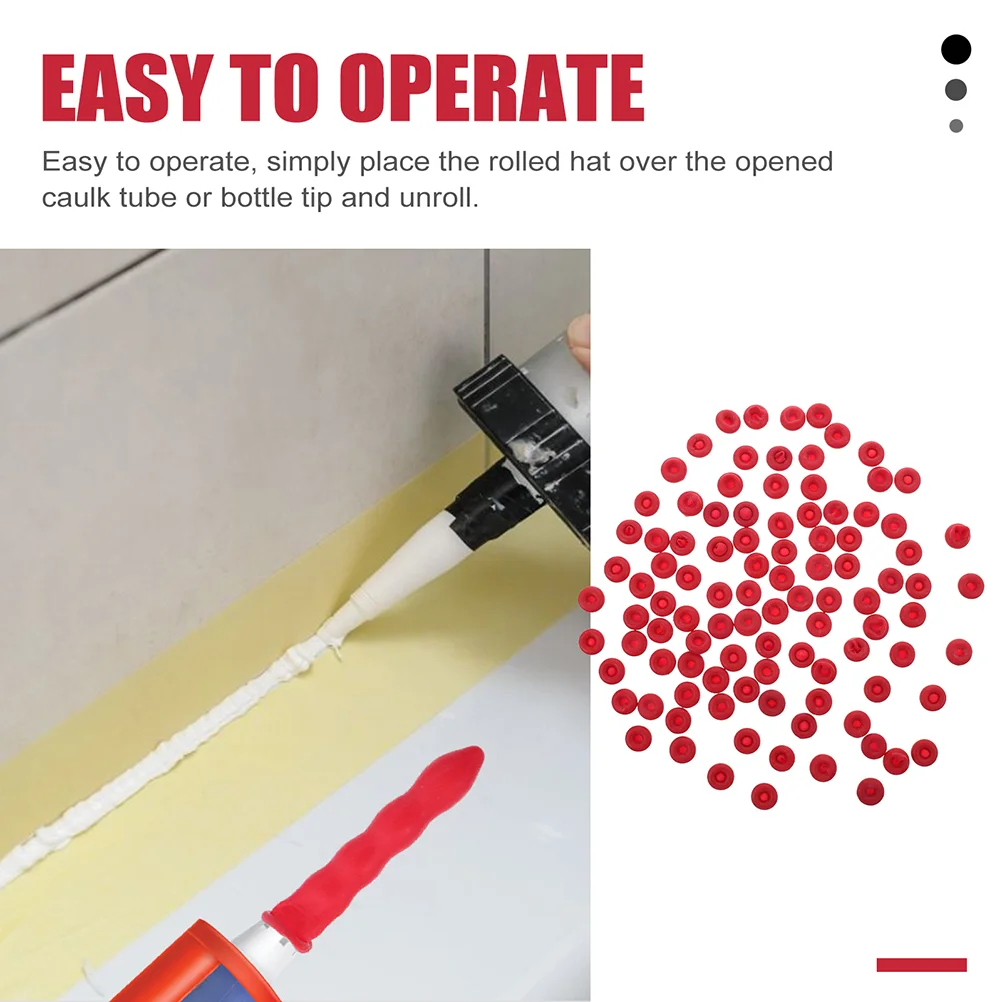 EASY TO OPERATE

Easy to operate, simply place the rolled hat over the opened caulk tube or bottle tip and unroll.