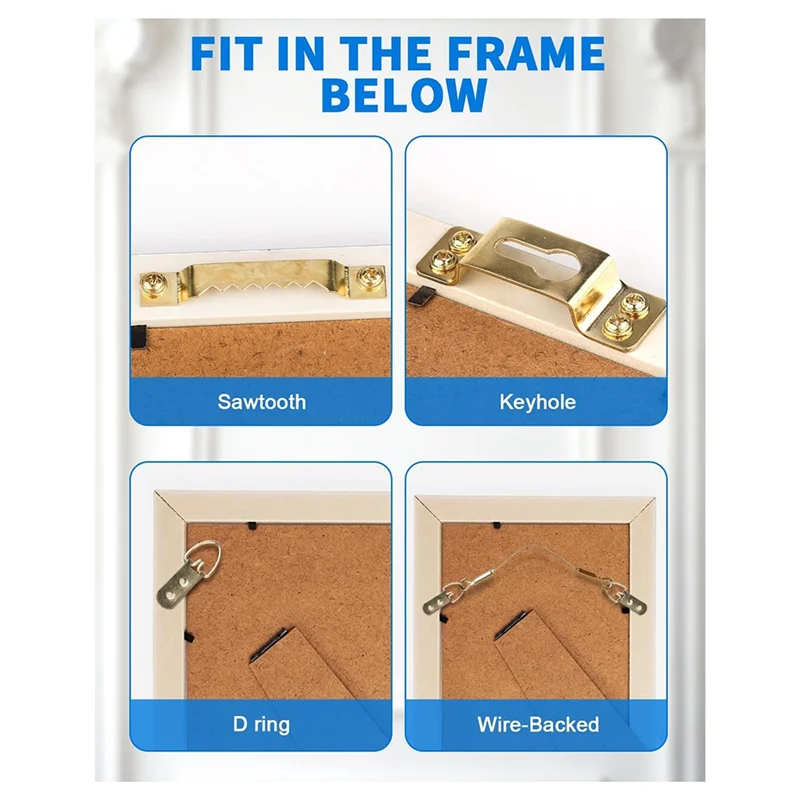 FIT IN THE FRAME BELOW

Sawtooth

Keyhole

D ring

Wire-Backed