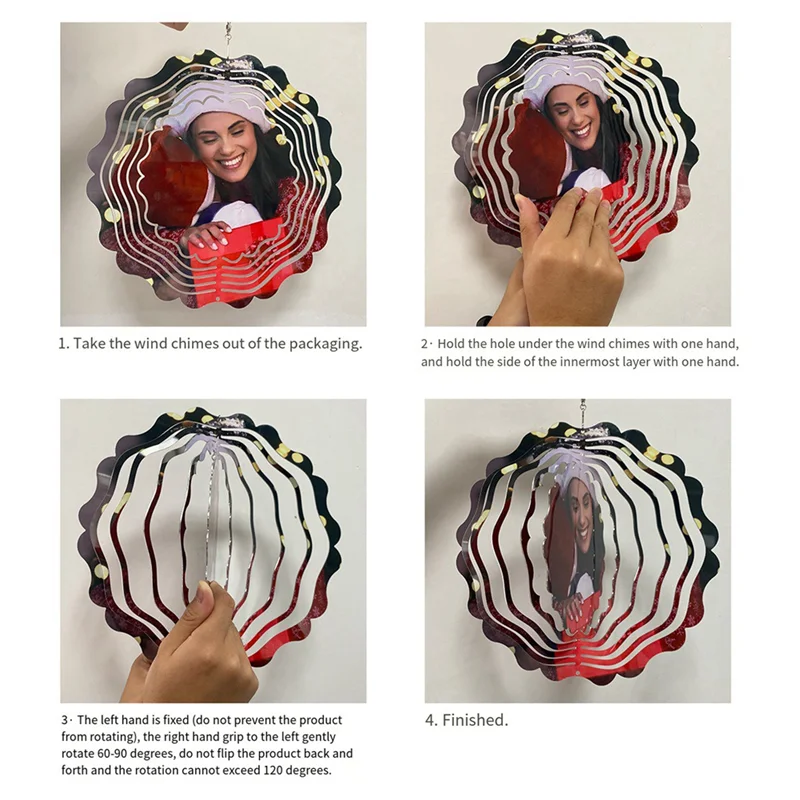 1. Take the wind chimes out of the packaging.

2· Hold the hole under the wind chimes with one hand, and hold the side of the innermost layer with one hand.

3· The left hand is fixed (do not prevent the product from rotating), the right hand grip to the left gently rotate 60-90 degrees, do not flip the product back and forth and the rotation cannot exceed 120 degrees.

4. Finished.