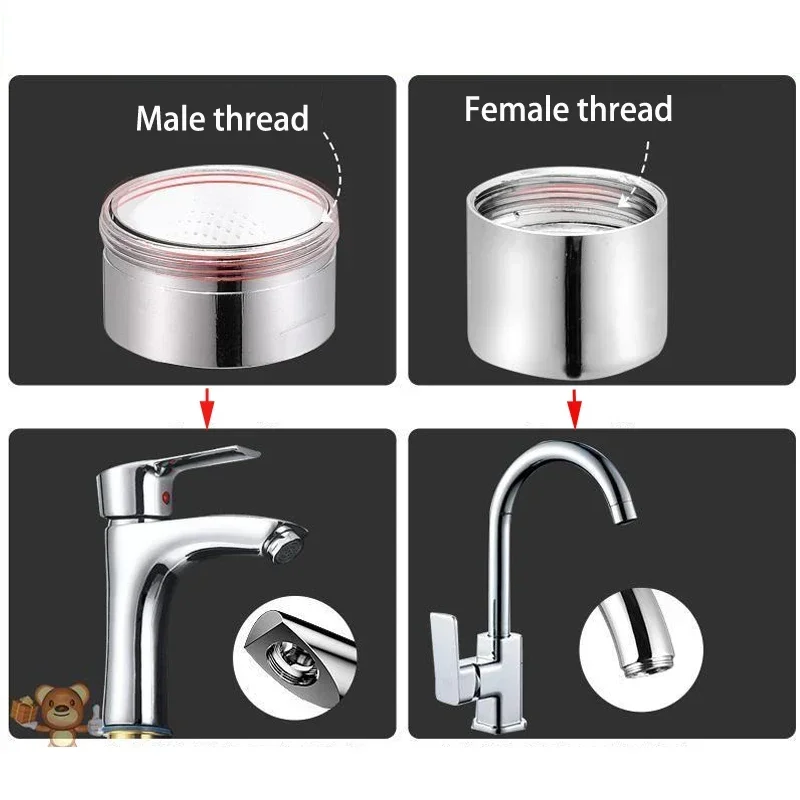 Male thread

Female thread