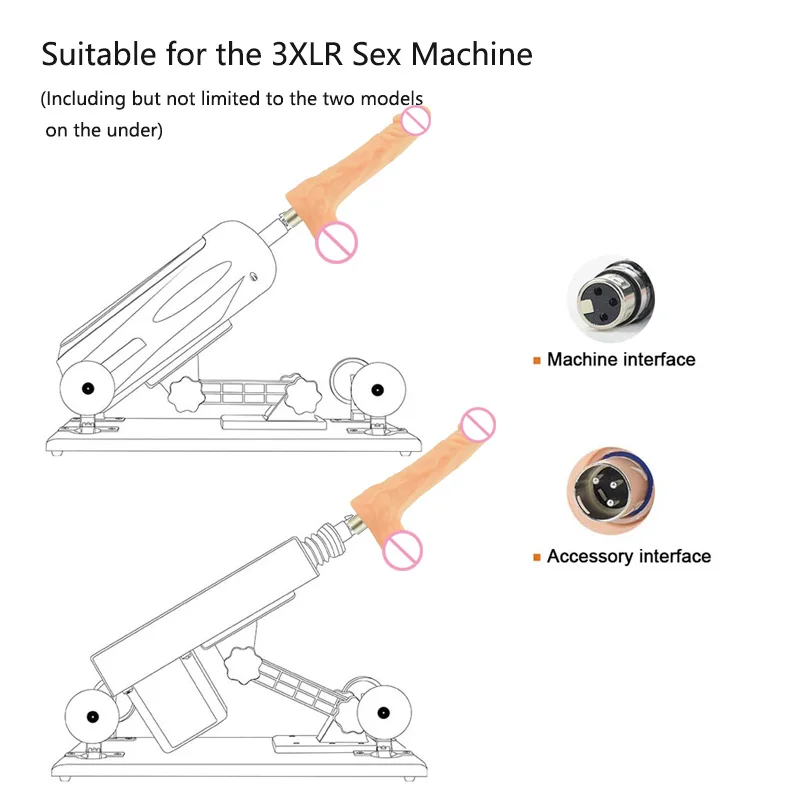 Suitable for the 3XLR Sex Machine

(Including but not limited to the two models on the under)

Machine interface

Accessory interface