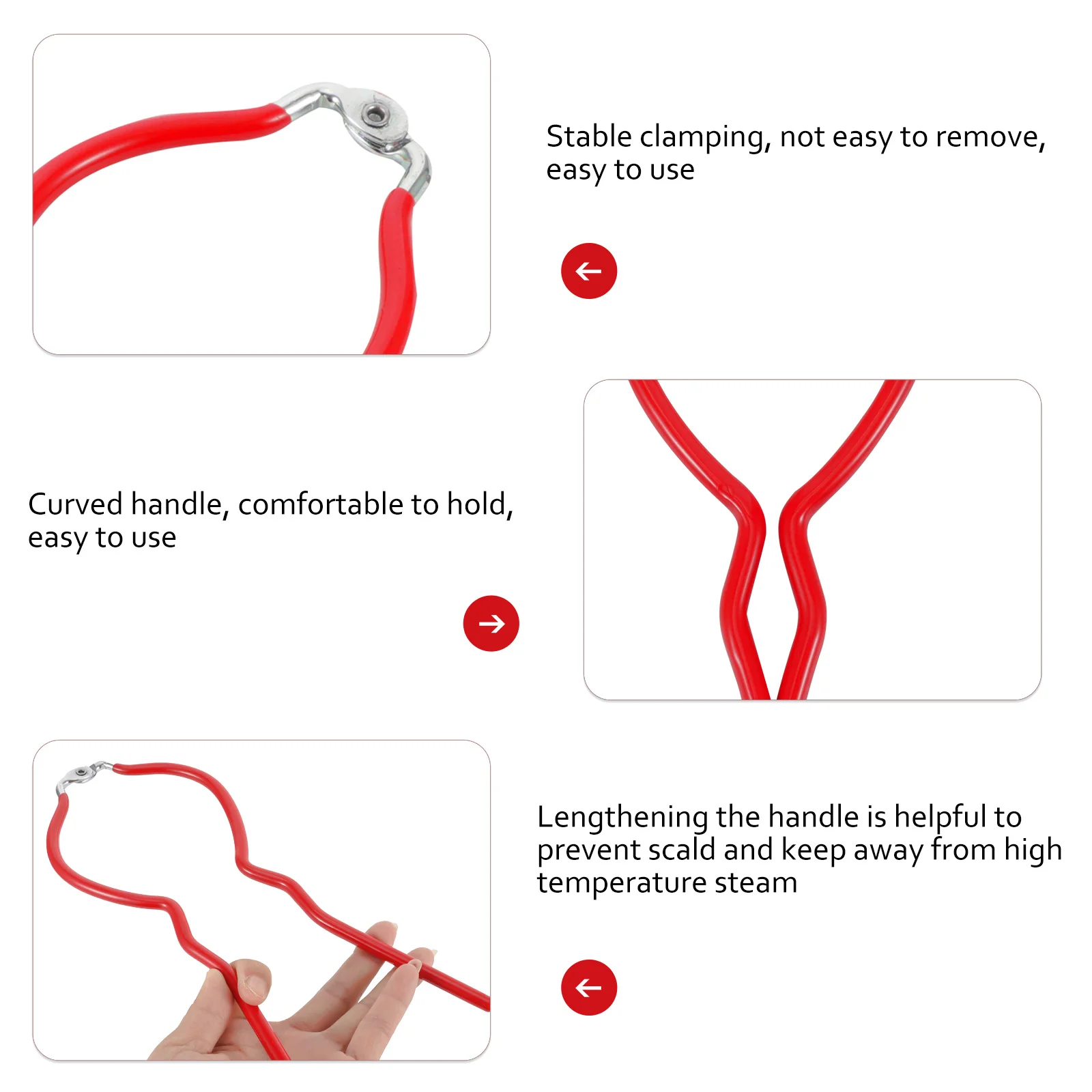 Stable clamping, not easy to remove, easy to use

Curved handle, comfortable to hold, easy to use

Lengthening the handle is helpful to prevent scald and keep away from high temperature steam