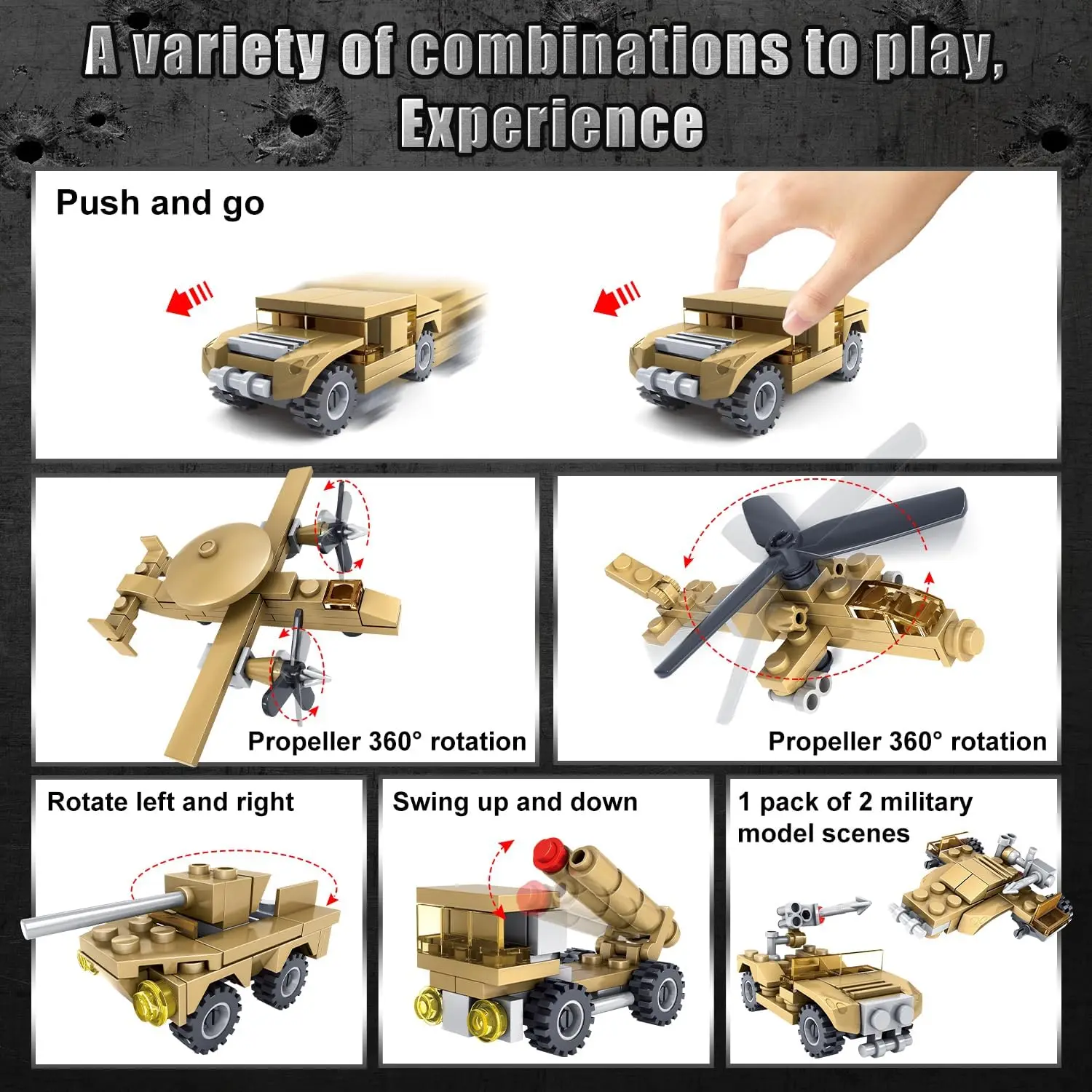 A variety of combinations to play, Experience

Push and go

Propeller 360° rotation

Propeller 360° rotation

Rotate left and right

Swing up and down

1 pack of 2 military model scenes