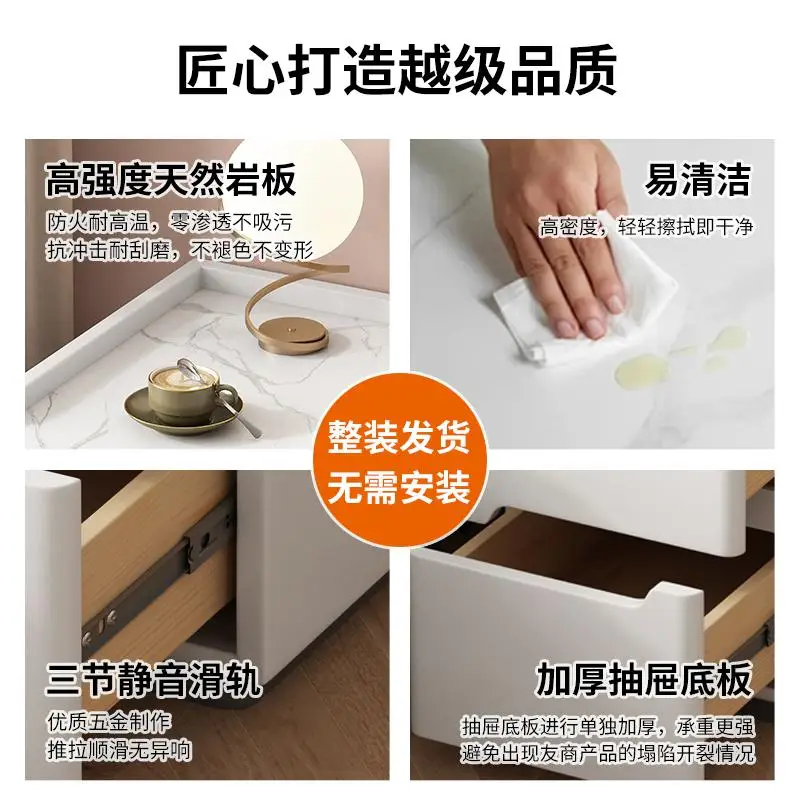 匠心打造越级品质

高强度天然岩板

防火耐高温，零渗透不吸污
抗冲击耐刮磨，不褪色不变形

易清洁

高密度，轻轻擦拭即干净

整装发货
无需安装

三节静音滑轨

优质五金制作
推拉顺滑无异响

加厚抽屉底板

抽屉底板进行单独加厚，承重更强
避免出现友商产品的塌陷开裂情况