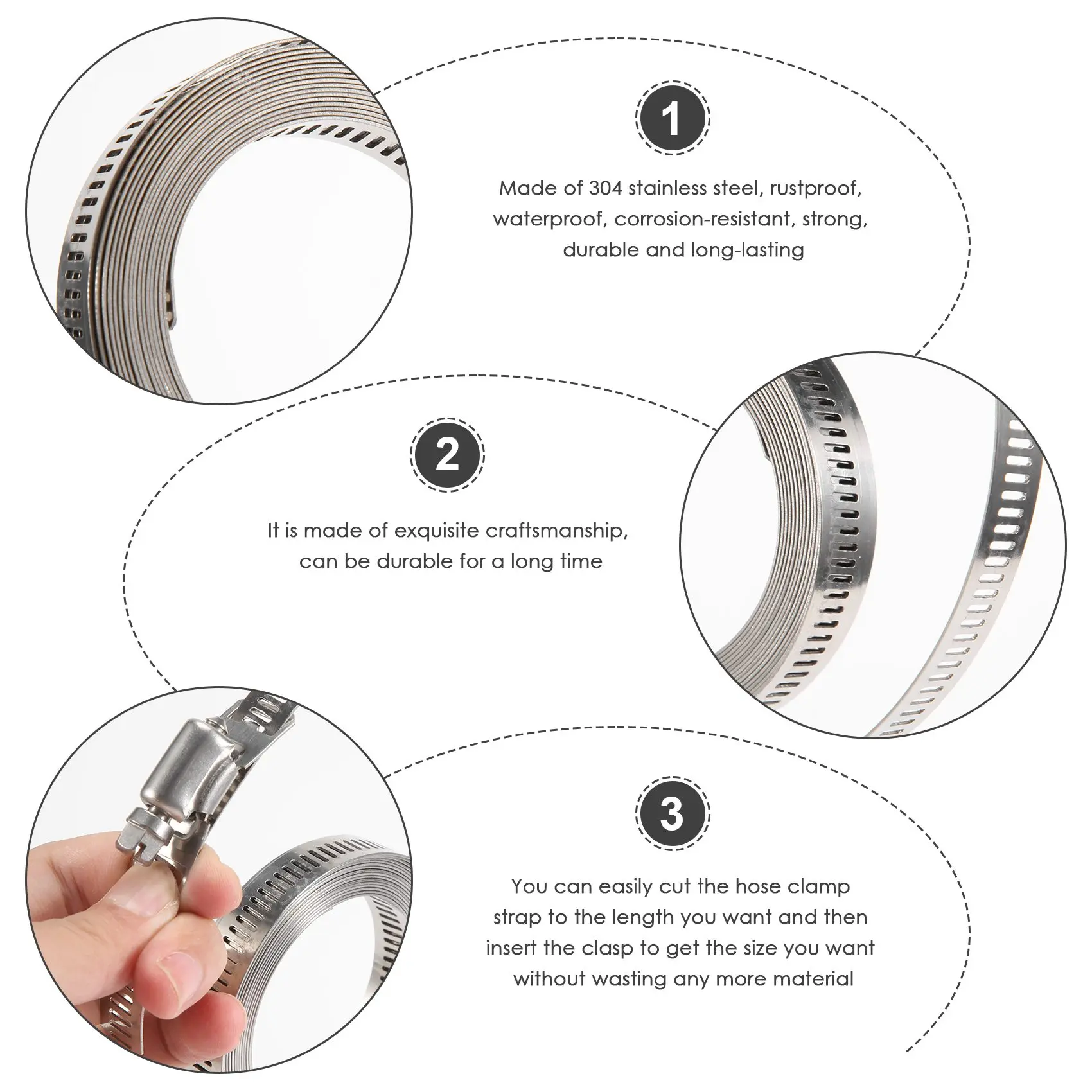 1

Made of 304 stainless steel, rustproof, waterproof, corrosion-resistant, strong, durable and long-lasting

2

It is made of exquisite craftsmanship, can be durable for a long time

3

You can easily cut the hose clamp strap to the length you want and then insert the clasp to get the size you want without wasting any more material