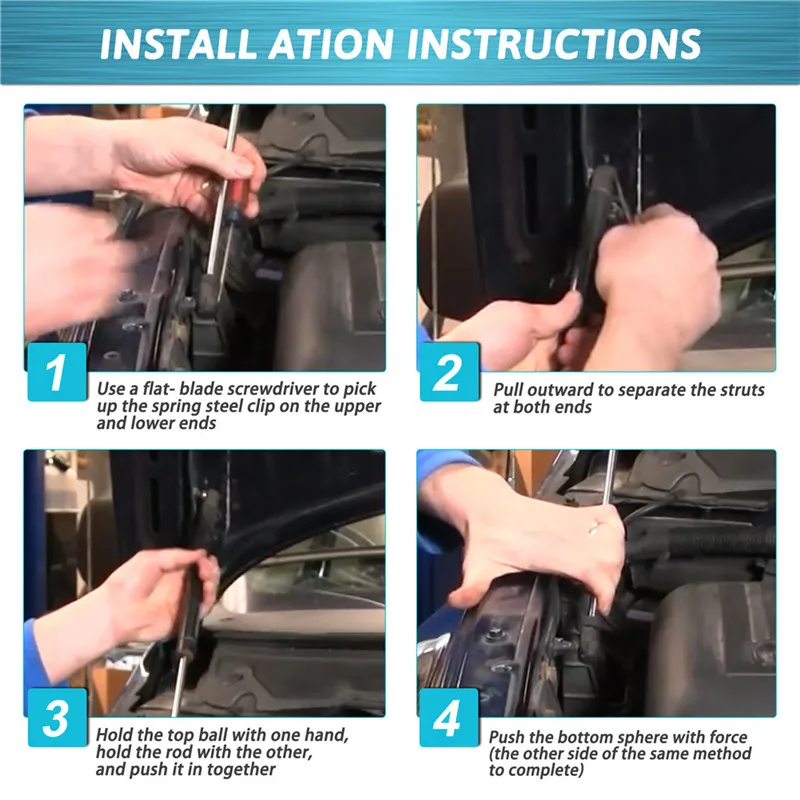 INSTALL ATION INSTRUCTIONS

1
Use a flat- blade screwdriver to pick up the spring steel clip on the upper and lower ends

2
Pull outward to separate the struts at both ends

3
Hold the top ball with one hand, hold the rod with the other, and push it in together

4
Push the bottom sphere with force (the other side of the same method to complete)