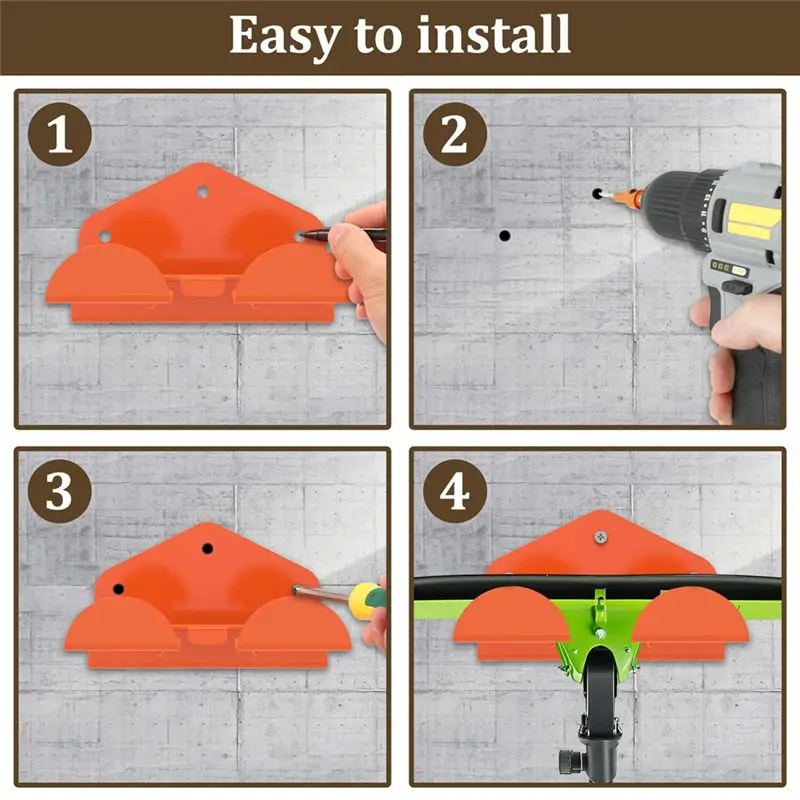 Easy to install

1

2

3

4